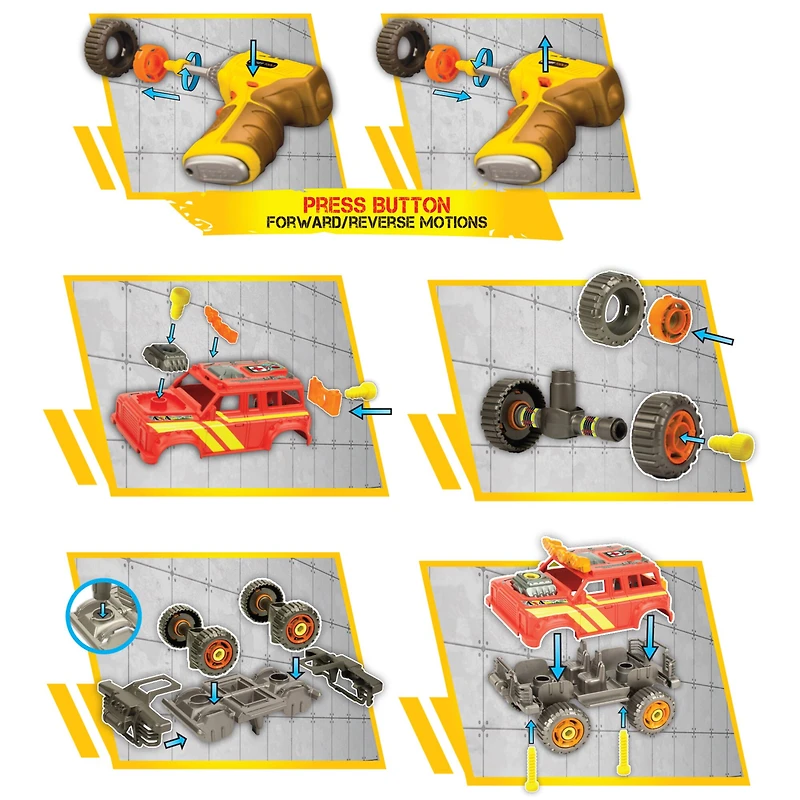 PRESS BUTTON
FORWARD/REVERSE MOTIONS