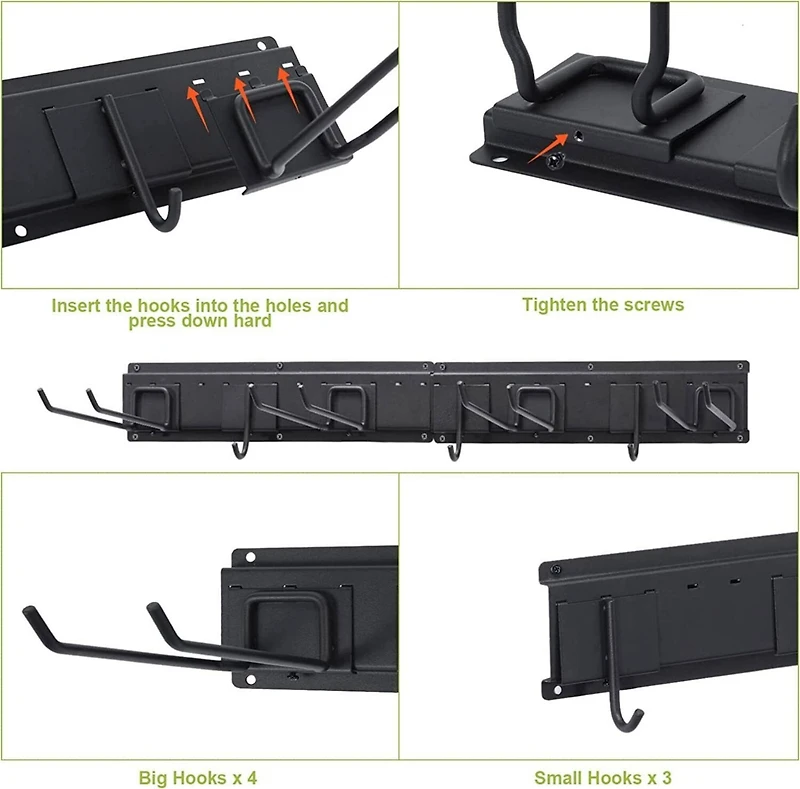 Insert the hooks into the holes and press down hard

Tighten the screws

Big Hooks x 4

Small Hooks x 3