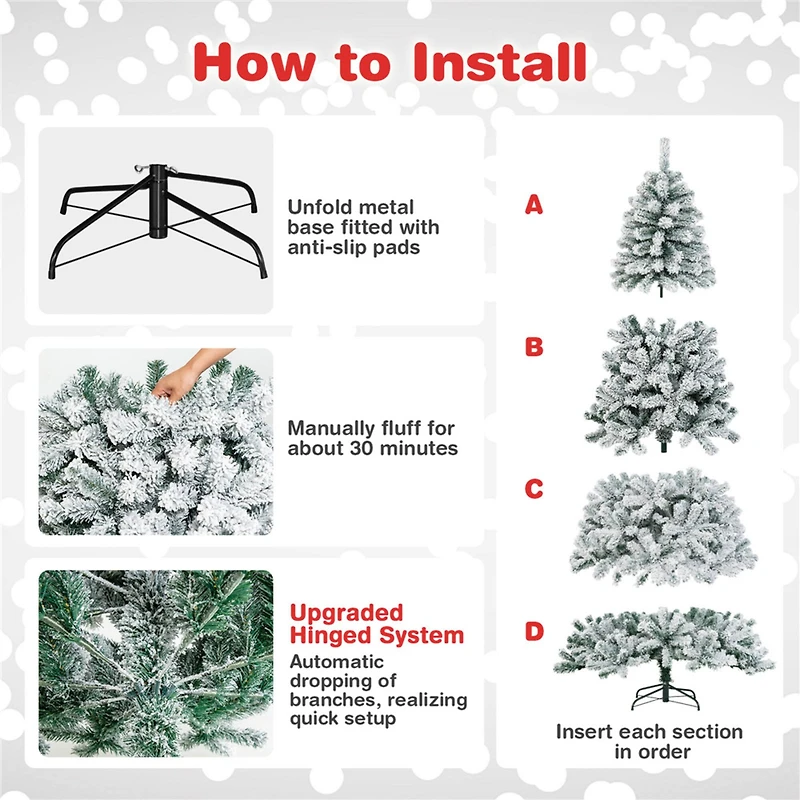 How to Install

Unfold metal base fitted with anti-slip pads

Manually fluff for about 30 minutes

Upgraded Hinged System

Automatic dropping of branches, realizing quick setup

A

B

C

D

Insert each section in order