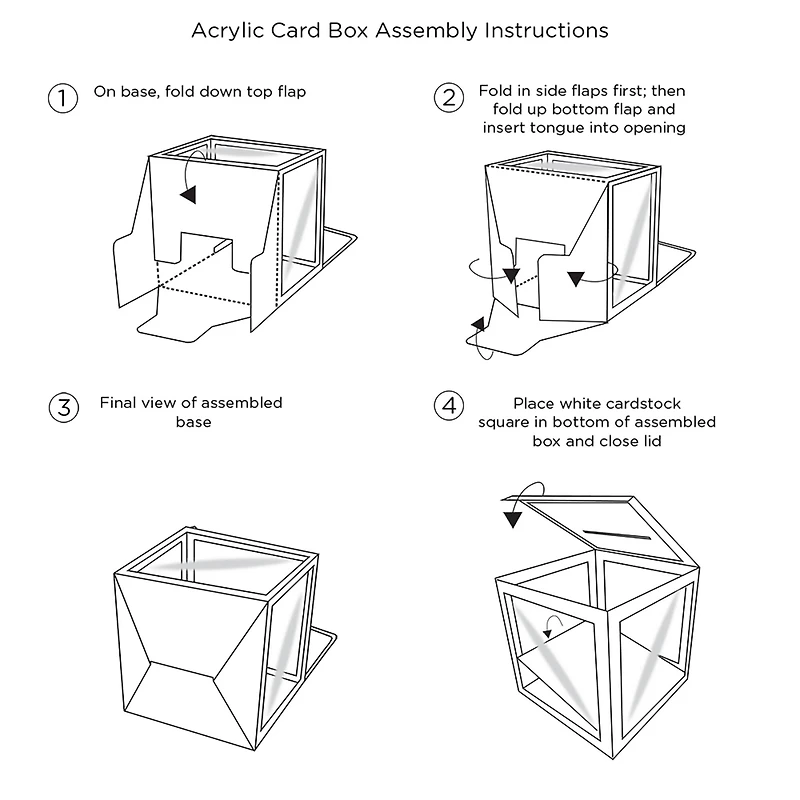 Acrylic Card Box Assembly Instructions

1 On base, fold down top flap

2 Fold in side flaps first; then fold up bottom flap and insert tongue into opening

3 Final view of assembled base

4 Place white cardstock square in bottom of assembled box and close lid