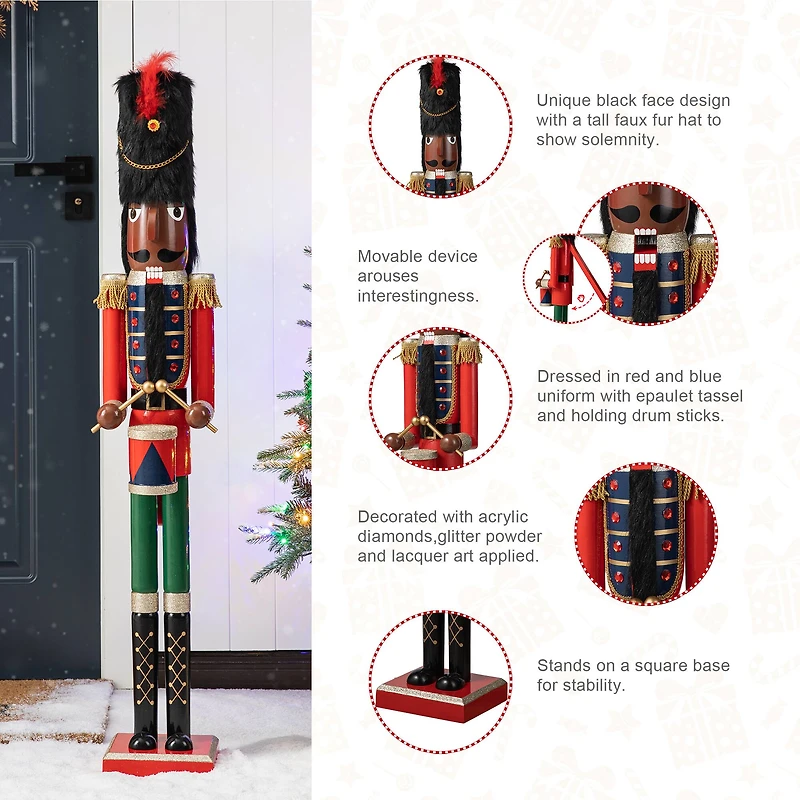 Unique black face design with a tall faux fur hat to show solemnity.

Movable device arouses interestingness.

Dressed in red and blue uniform with epaulet tassel and holding drum sticks.

Decorated with acrylic diamonds,glitter powder and lacquer art applied.

Stands on a square base for stability.