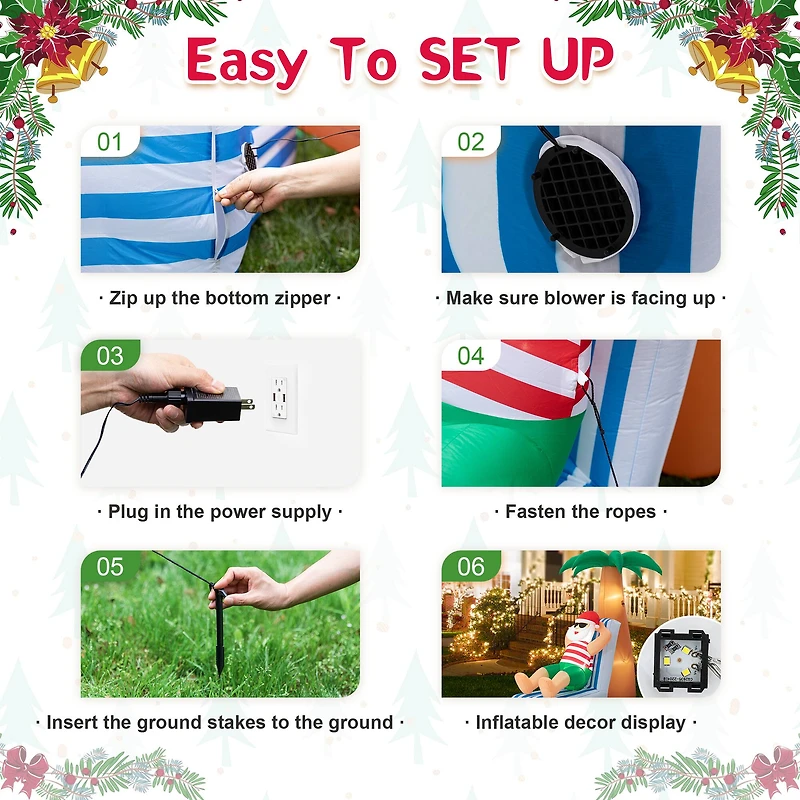 Easy To SET UP

01

· Zip up the bottom zipper ·

02

· Make sure blower is facing up ·

03

· Plug in the power supply ·

04

· Fasten the ropes ·

05

· Insert the ground stakes to the ground ·

06

· Inflatable decor display ·