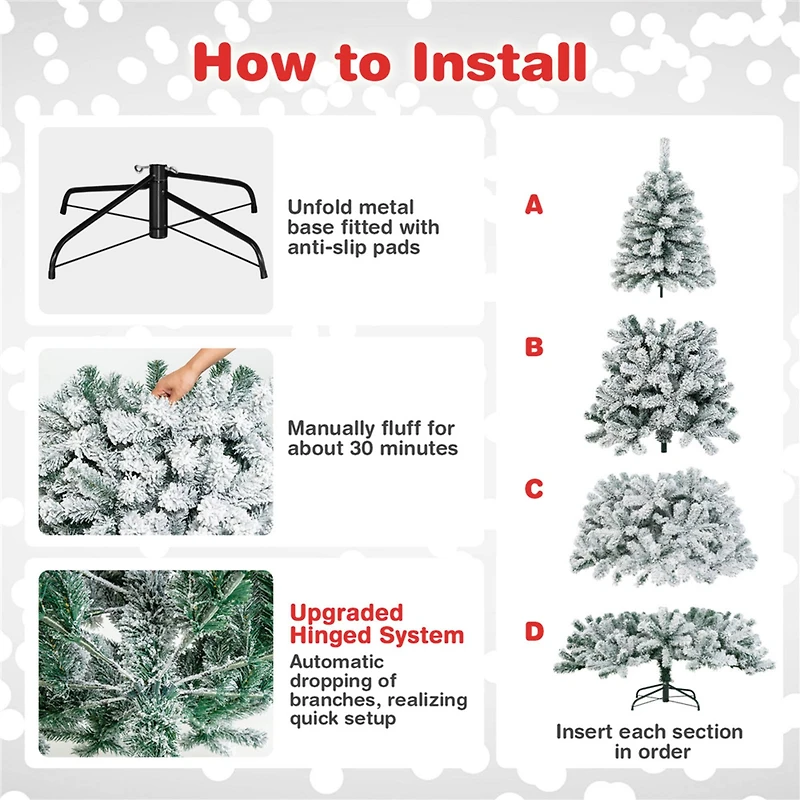 How to Install

Unfold metal base fitted with anti-slip pads

Manually fluff for about 30 minutes

Upgraded Hinged System

Automatic dropping of branches, realizing quick setup

A

B

C

D

Insert each section in order