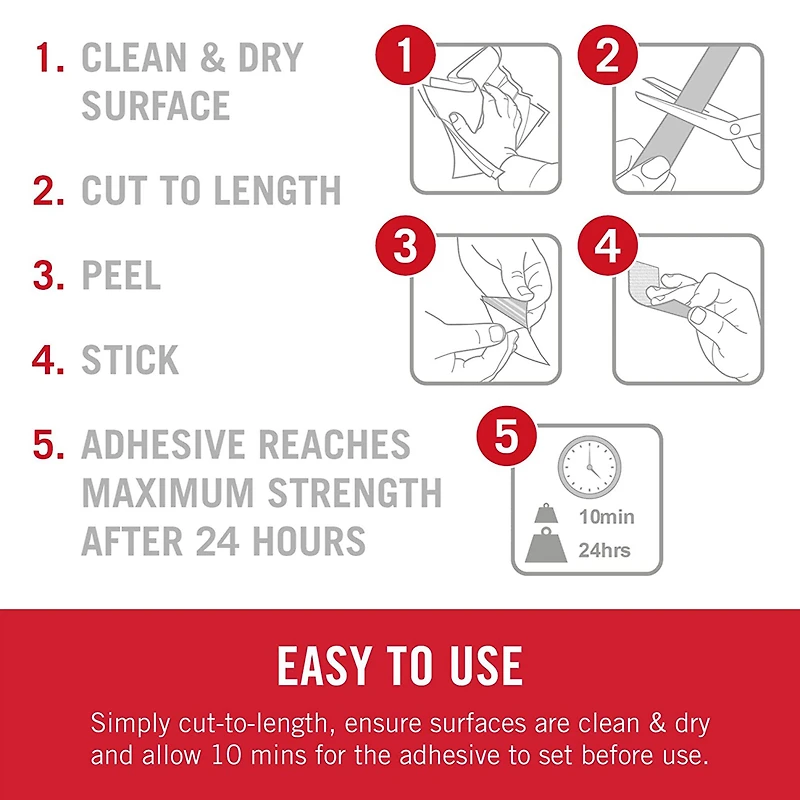 1. CLEAN & DRY SURFACE

2. CUT TO LENGTH

3. PEEL

4. STICK

5. ADHESIVE REACHES MAXIMUM STRENGTH AFTER 24 HOURS

1

2

3

4

5

10min

24hrs

EASY TO USE

Simply cut-to-length, ensure surfaces are clean & dry and allow 10 mins for the adhesive to set before use.