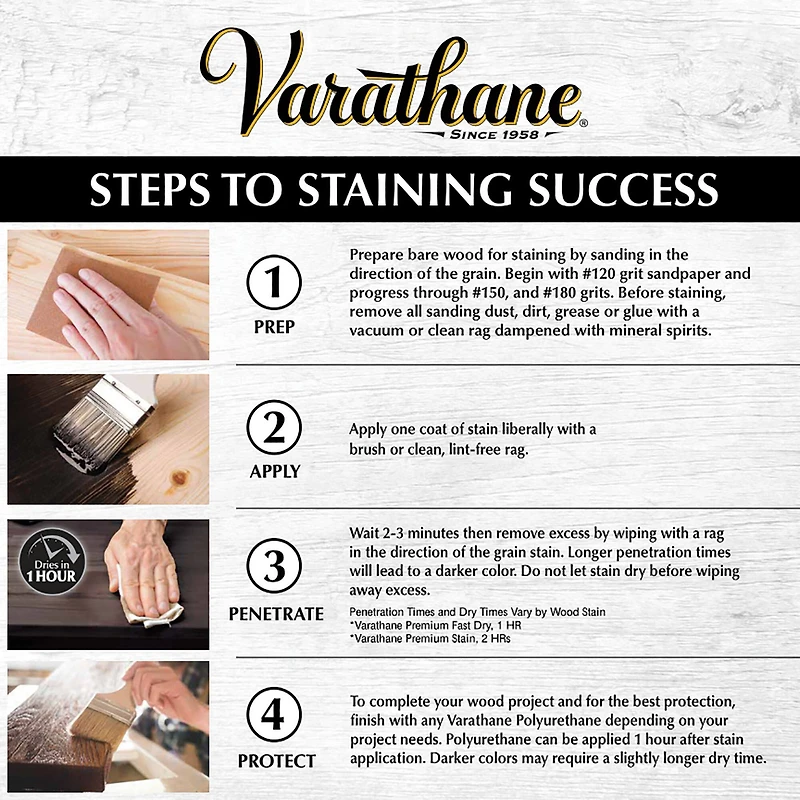 Varathane®
SINCE 1958

STEPS TO STAINING SUCCESS

1
PREP

Prepare bare wood for staining by sanding in the direction of the grain. Begin with #120 grit sandpaper and progress through #150, and #180 grits. Before staining, remove all sanding dust, dirt, grease or glue with a vacuum or clean rag dampened with mineral spirits.

2
APPLY

Apply one coat of stain liberally with a brush or clean, lint-free rag.

Dries in 1 HOUR

3
PENETRATE

Wait 2-3 minutes then remove excess by wiping with a rag in the direction of the grain stain. Longer penetration times will lead to a darker color. Do not let stain dry before wiping away excess.

Penetration Times and Dry Times Vary by Wood Stain
*Varathane Premium Fast Dry, 1 HR
*Varathane Premium Stain, 2 HRs

4
PROTECT

To complete your wood project and for the best protection, finish with any Varathane Polyurethane depending on your project needs. Polyurethane can be applied 1 hour after stain application. Darker colors may require a slightly longer dry time.