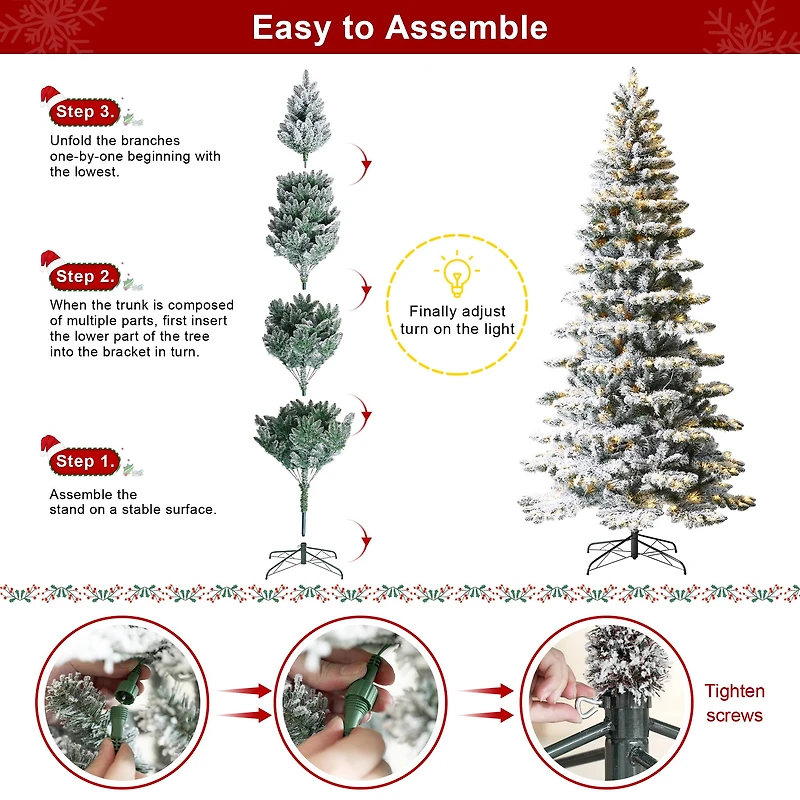 Easy to Assemble

Step 3.

Unfold the branches one-by-one beginning with the lowest.

Step 2.

When the trunk is composed of multiple parts, first insert the lower part of the tree into the bracket in turn.

Step 1.

Assemble the stand on a stable surface.

Finally adjust turn on the light

Tighten screws