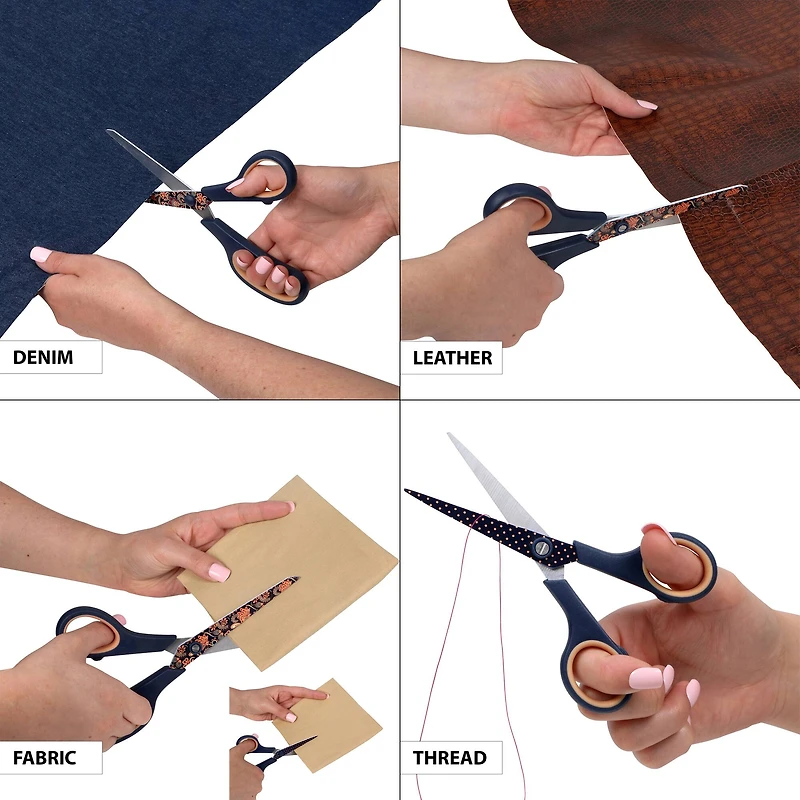 DENIM

LEATHER

FABRIC

THREAD