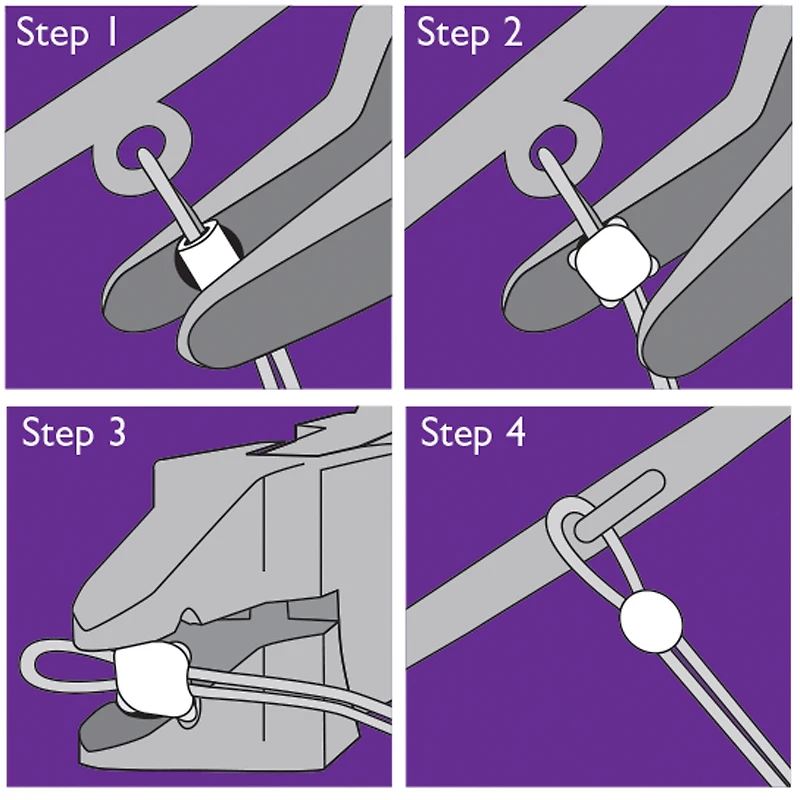 Step 1

Step 2

Step 3

Step 4