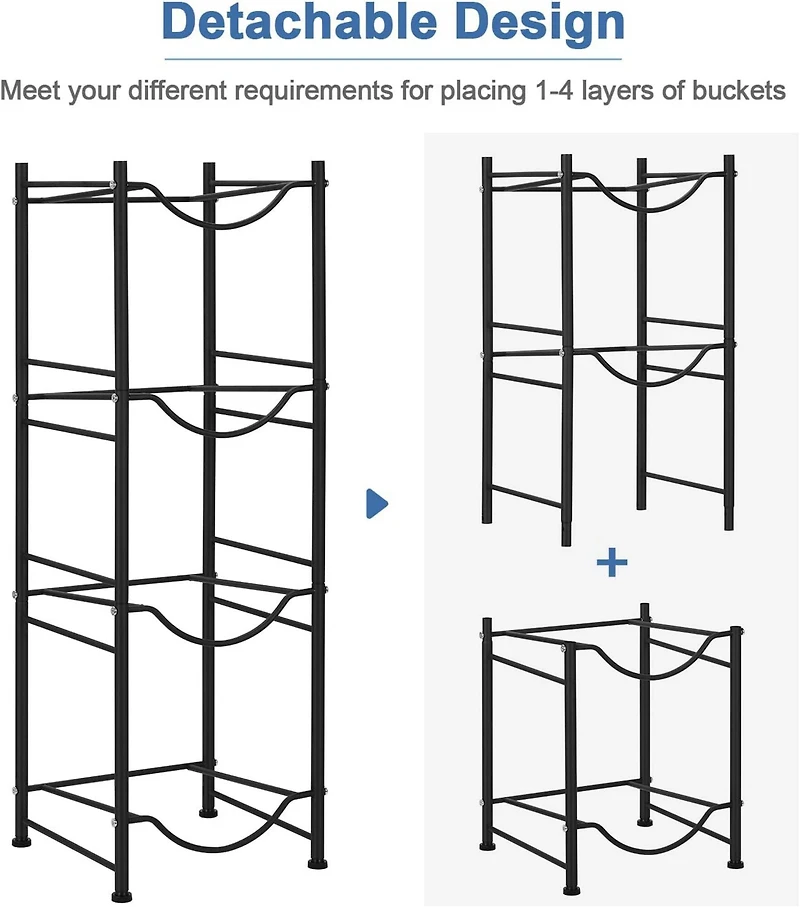 Detachable Design

Meet your different requirements for placing 1-4 layers of buckets

+