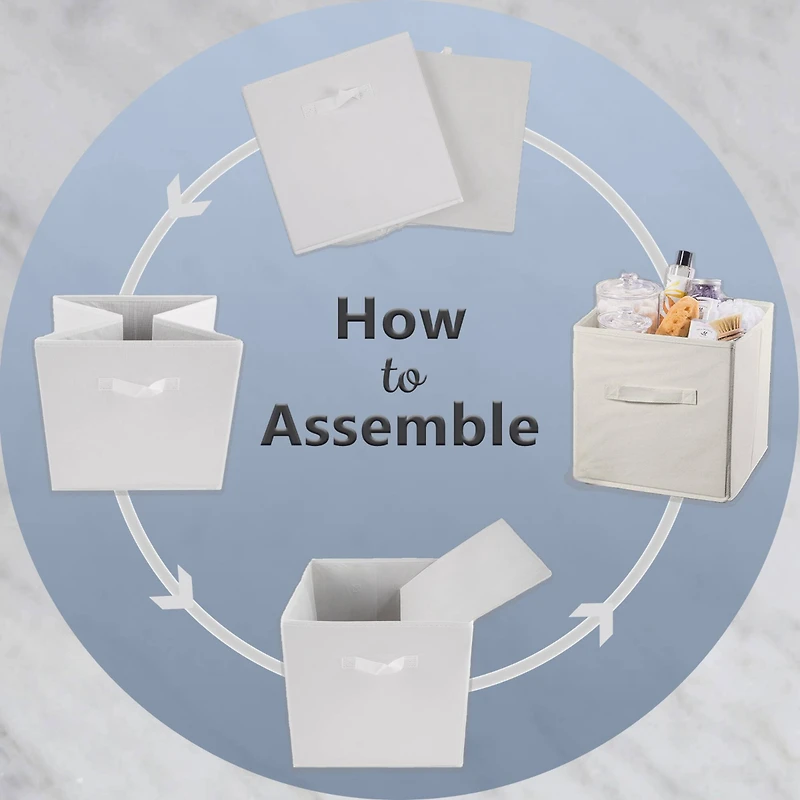 How
to
Assemble