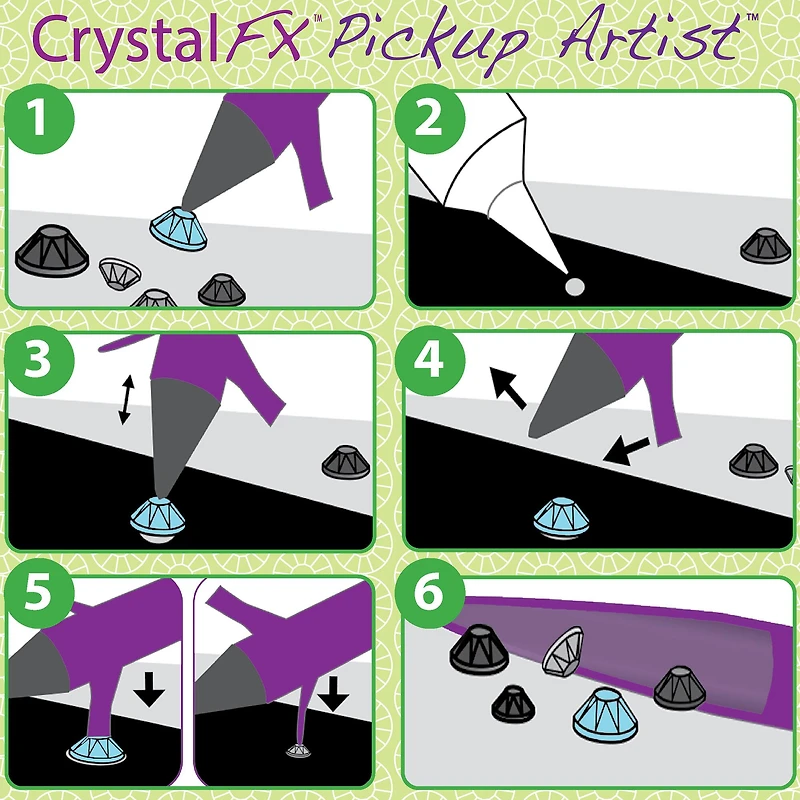 CrystalFX™ Pickup Artist™

1

2

3

4

5

6