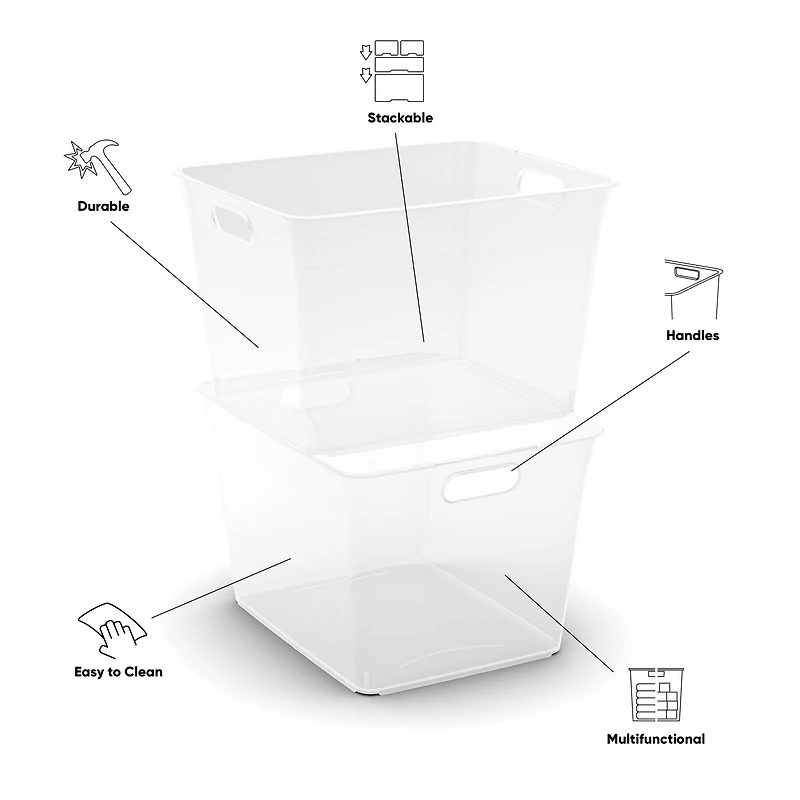 Stackable

Durable

Handles

Easy to Clean

Multifunctional