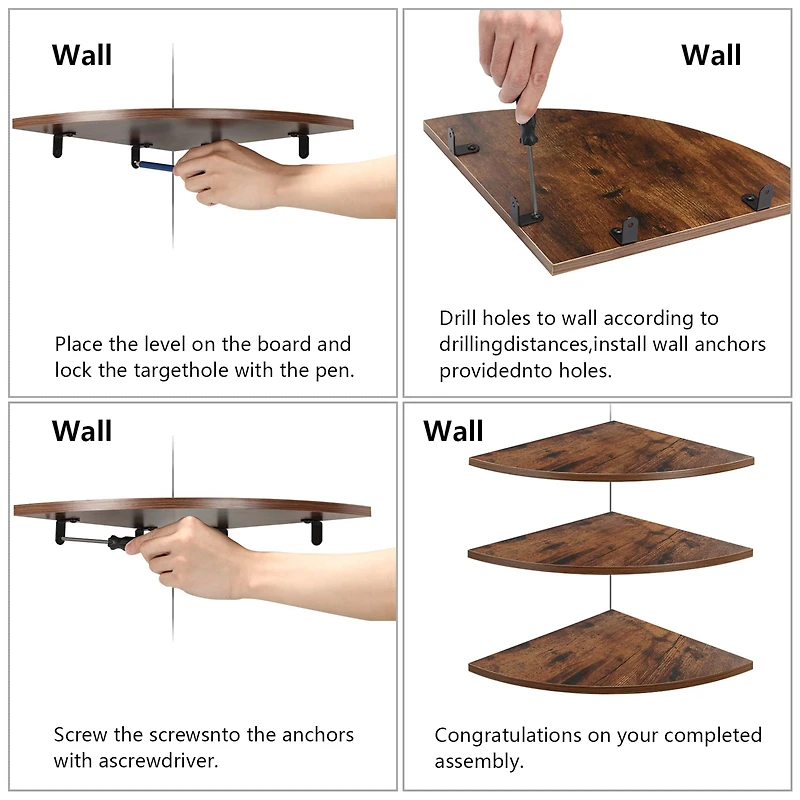 Wall

Place the level on the board and lock the targethole with the pen.

Wall

Drill holes to wall according to drillingdistances,install wall anchors providednto holes.

Wall

Screw the screwsnto the anchors with ascrewdriver.

Wall

Congratulations on your completed assembly.