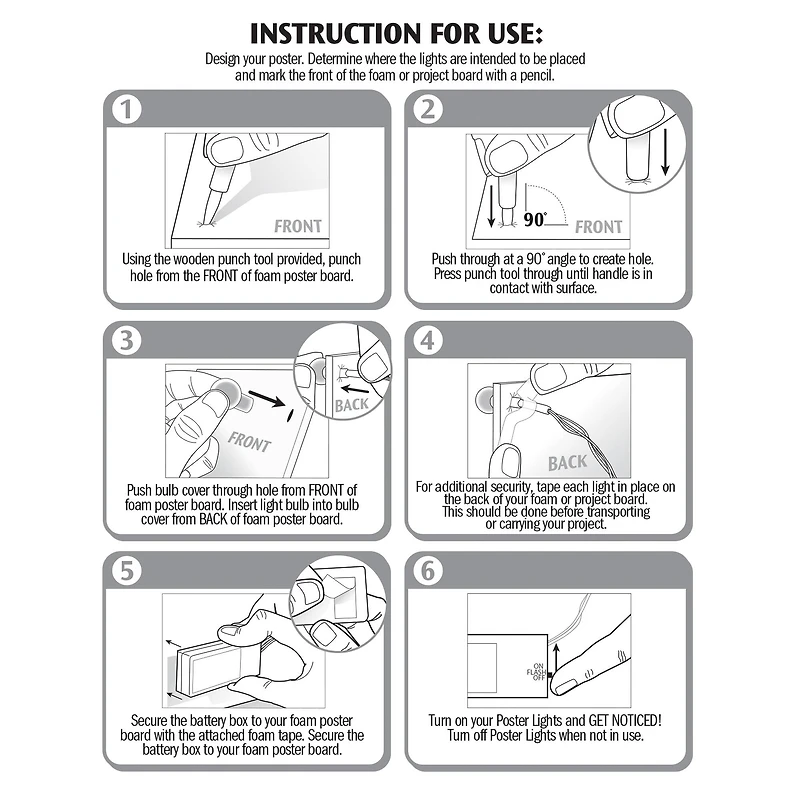 INSTRUCTION FOR USE:

Design your poster. Determine where the lights are intended to be placed and mark the front of the foam or project board with a pencil.

1

FRONT

Using the wooden punch tool provided, punch hole from the FRONT of foam poster board.

2

90°

FRONT

Push through at a 90° angle to create hole. Press punch tool through until handle is in contact with surface.

3

FRONT

BACK

Push bulb cover through hole from FRONT of foam poster board. Insert light bulb into bulb cover from BACK of foam poster board.

4

BACK

For additional security, tape each light in place on the back of your foam or project board. This should be done before transporting or carrying your project.

5

Secure the battery box to your foam poster board with the attached foam tape. Secure the battery box to your foam poster board.

6

ON
FLASH
OFF

Turn on your Poster Lights and GET NOTICED! Turn off Poster Lights when not in use.