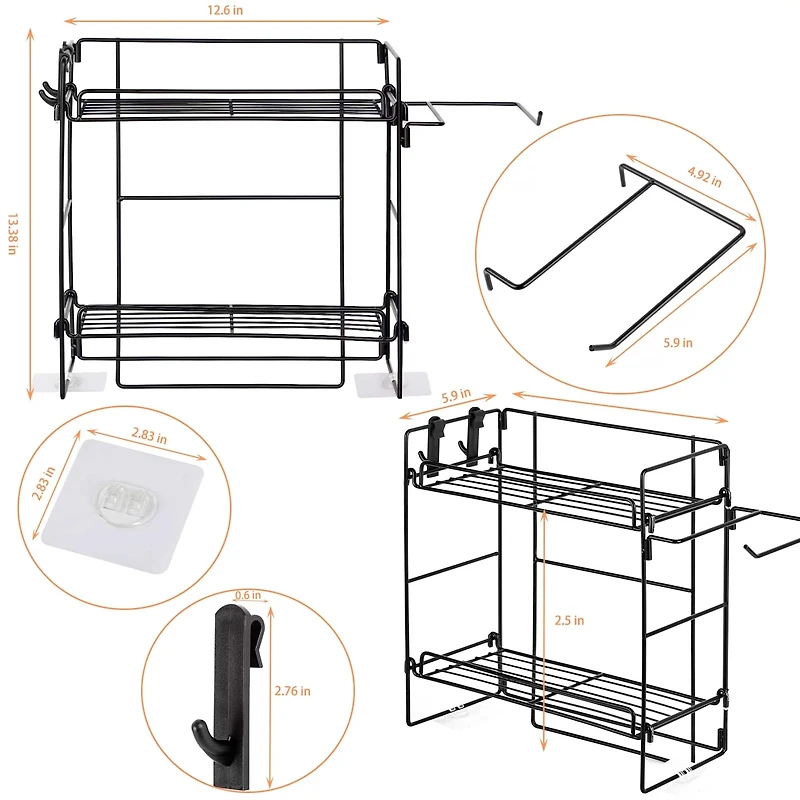 12.6 in

13.38 in

4.92 in

5.9 in

5.9 in

2.83 in

2.83 in

0.6 in

2.76 in

2.5 in