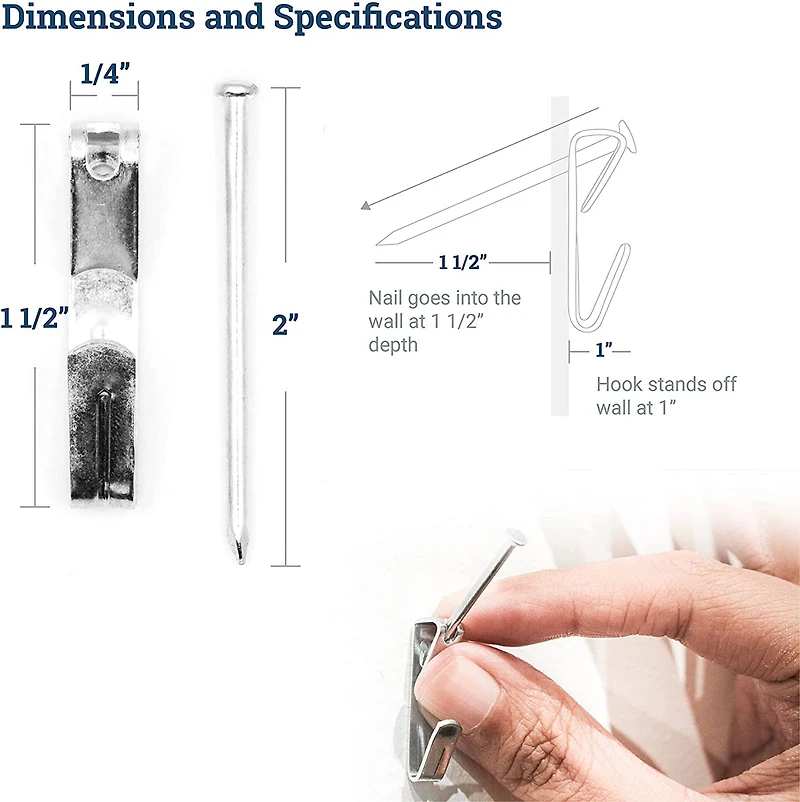 Dimensions and Specifications

1/4”

1 1/2”

2”

1 1/2”

Nail goes into the wall at 1 1/2” depth

1”

Hook stands off wall at 1”