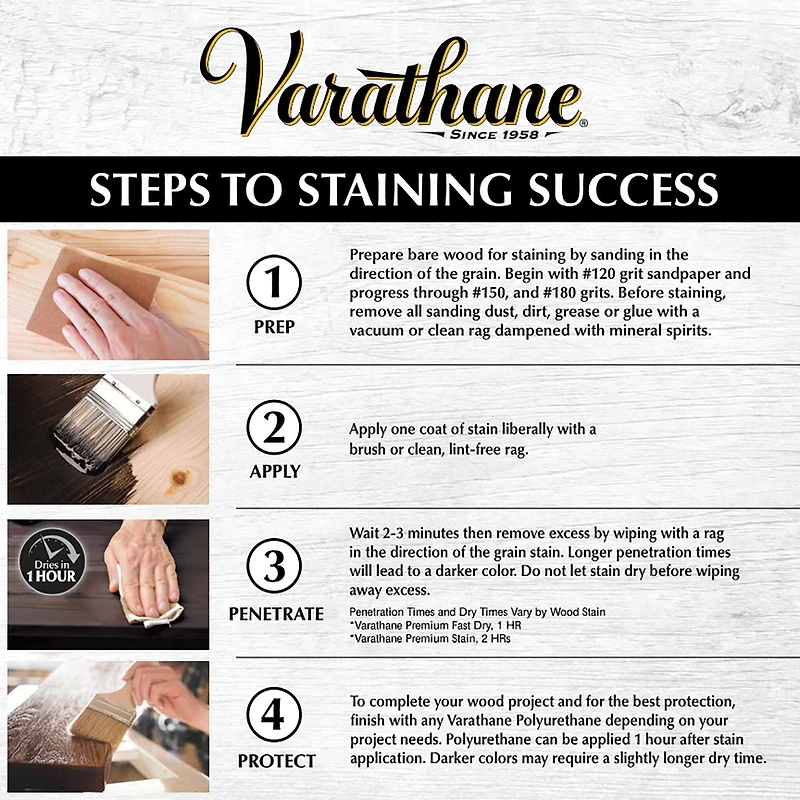 Varathane®
SINCE 1958

STEPS TO STAINING SUCCESS

1
PREP

Prepare bare wood for staining by sanding in the direction of the grain. Begin with #120 grit sandpaper and progress through #150, and #180 grits. Before staining, remove all sanding dust, dirt, grease or glue with a vacuum or clean rag dampened with mineral spirits.

2
APPLY

Apply one coat of stain liberally with a brush or clean, lint-free rag.

Dries in 1 HOUR

3
PENETRATE

Wait 2-3 minutes then remove excess by wiping with a rag in the direction of the grain stain. Longer penetration times will lead to a darker color. Do not let stain dry before wiping away excess.

Penetration Times and Dry Times Vary by Wood Stain
*Varathane Premium Fast Dry, 1 HR
*Varathane Premium Stain, 2 HRs

4
PROTECT

To complete your wood project and for the best protection, finish with any Varathane Polyurethane depending on your project needs. Polyurethane can be applied 1 hour after stain application. Darker colors may require a slightly longer dry time.