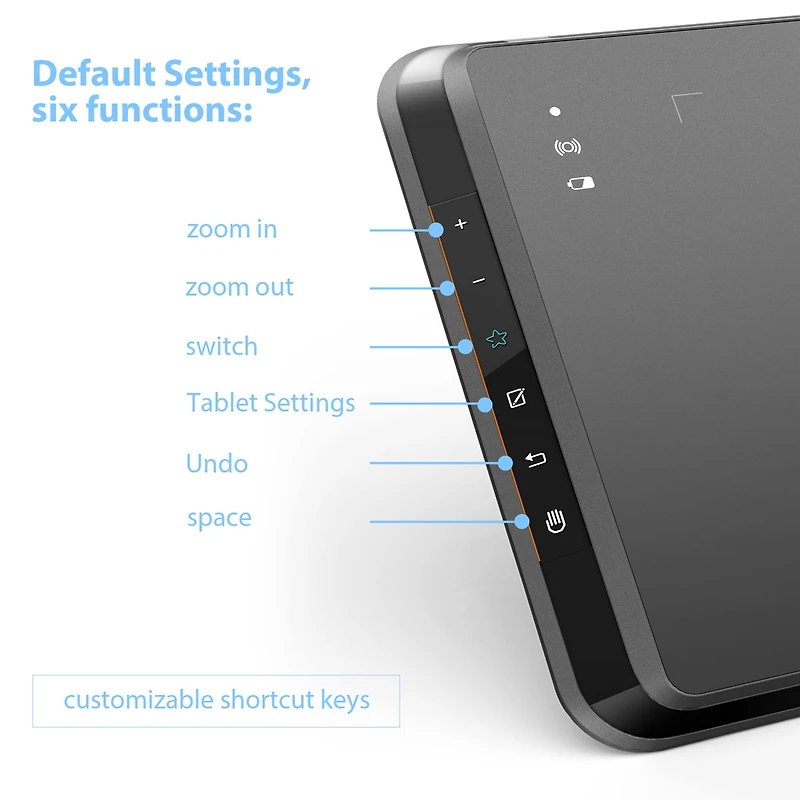 Default Settings, six functions:

zoom in
zoom out
switch
Tablet Settings
Undo
space

+
−

customizable shortcut keys