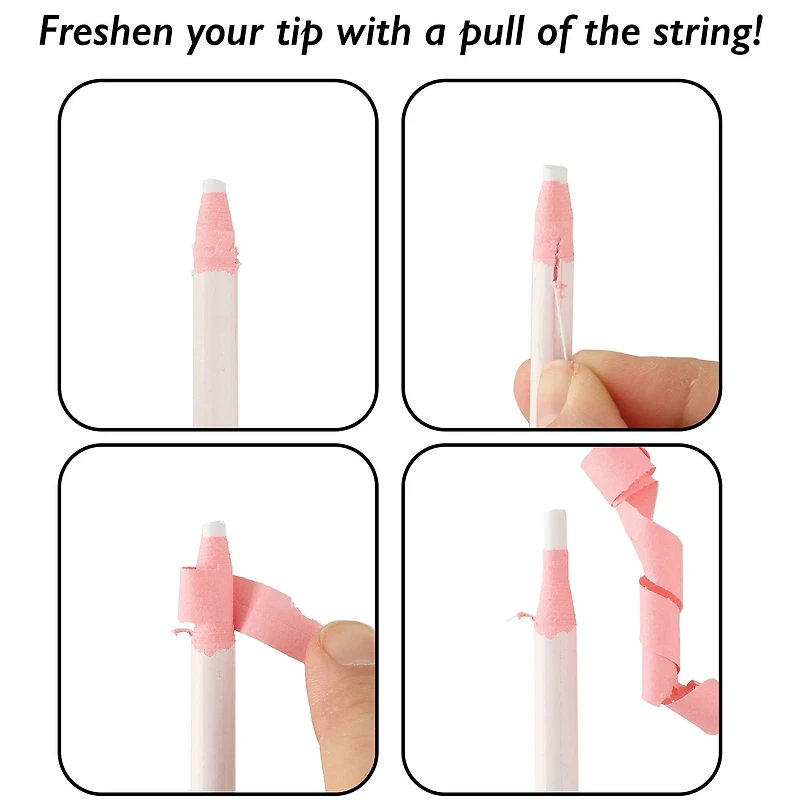 Freshen your tip with a pull of the string!