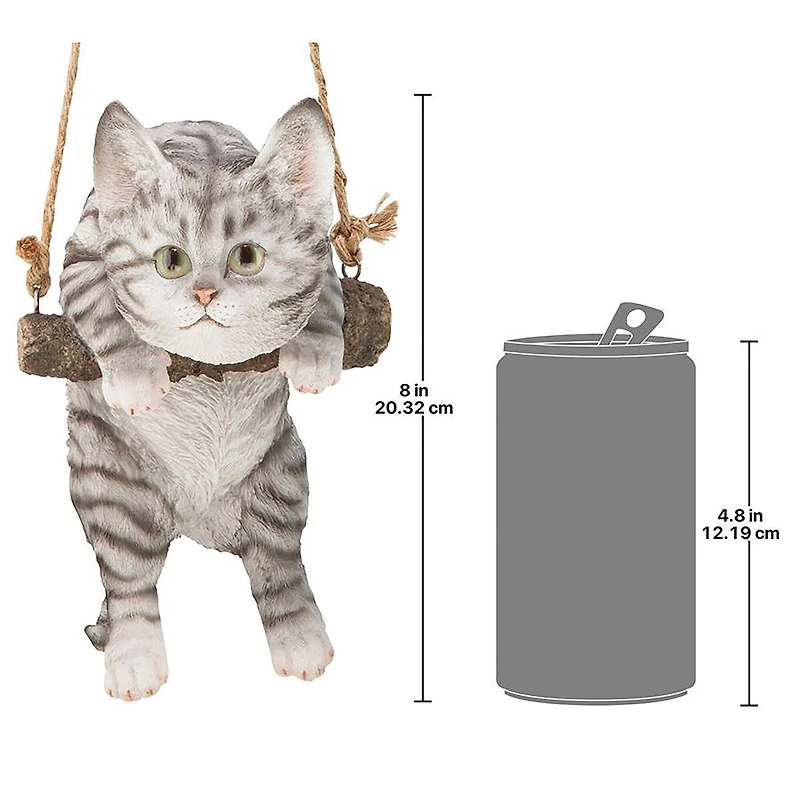 8 in
20.32 cm

4.8 in
12.19 cm