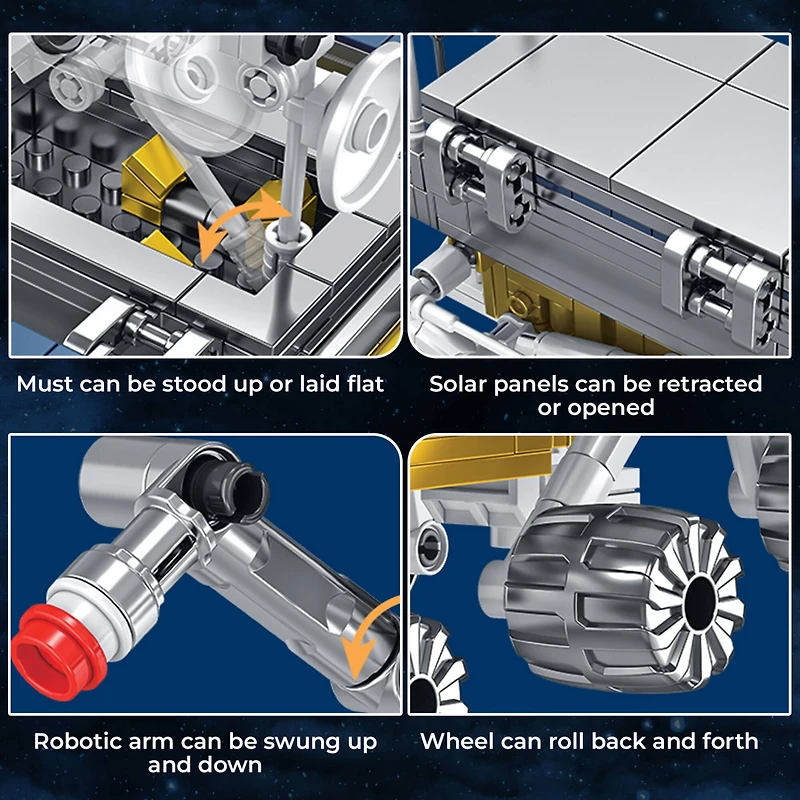 Must can be stood up or laid flat

Solar panels can be retracted or opened

Robotic arm can be swung up and down

Wheel can roll back and forth