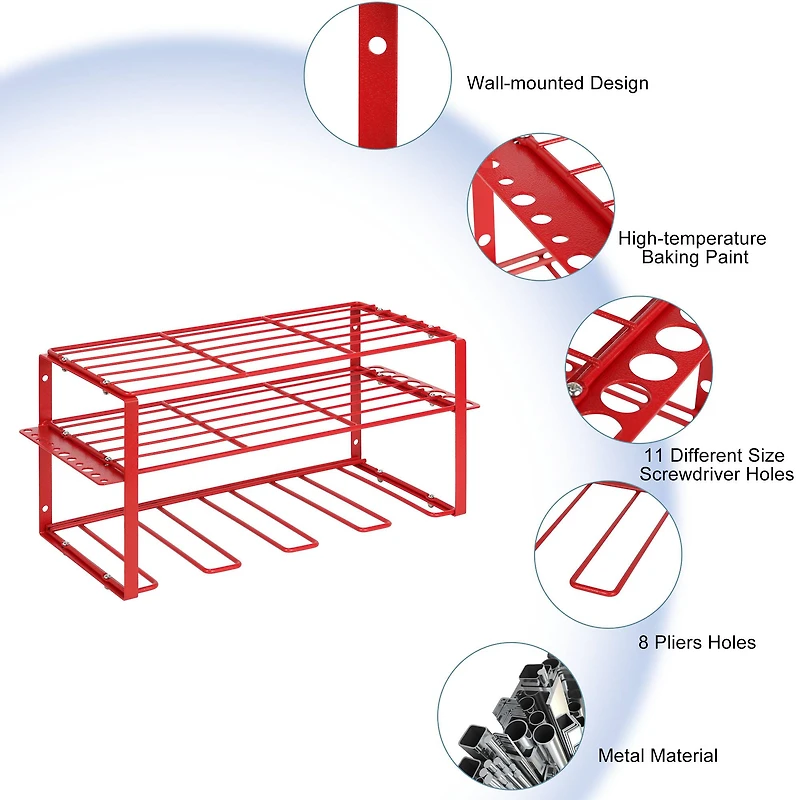 Wall-mounted Design

High-temperature Baking Paint

11 Different Size Screwdriver Holes

8 Pliers Holes

Metal Material