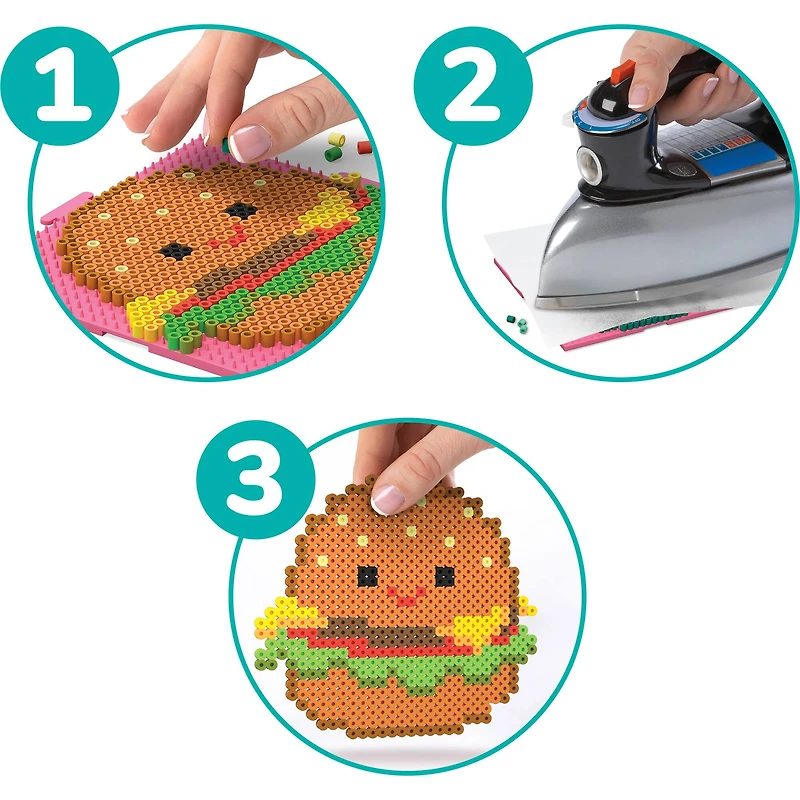 1

2

3