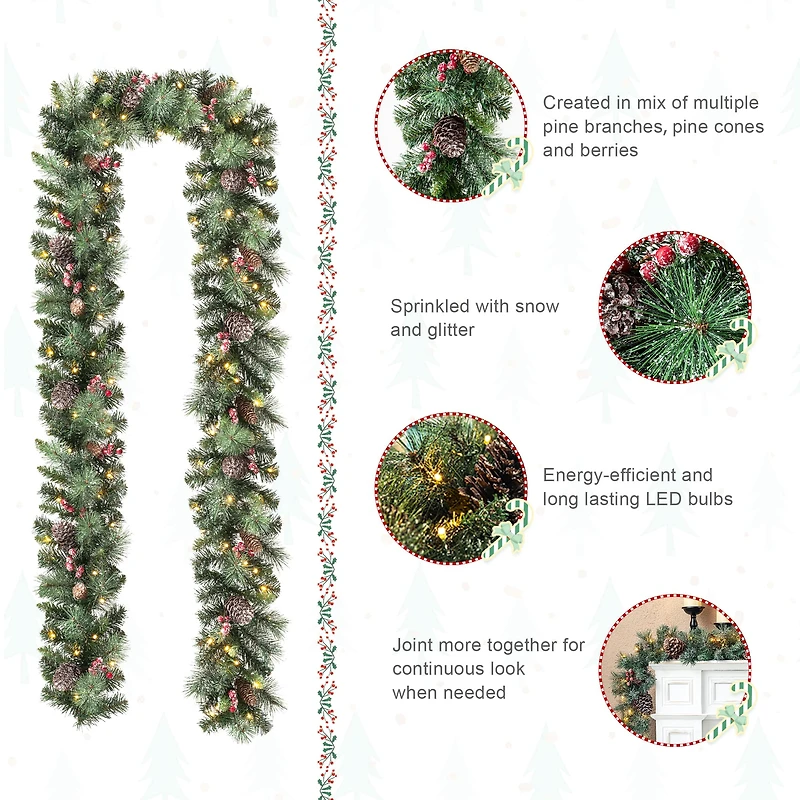 Created in mix of multiple pine branches, pine cones and berries

Sprinkled with snow and glitter

Energy-efficient and long lasting LED bulbs

Joint more together for continuous look when needed