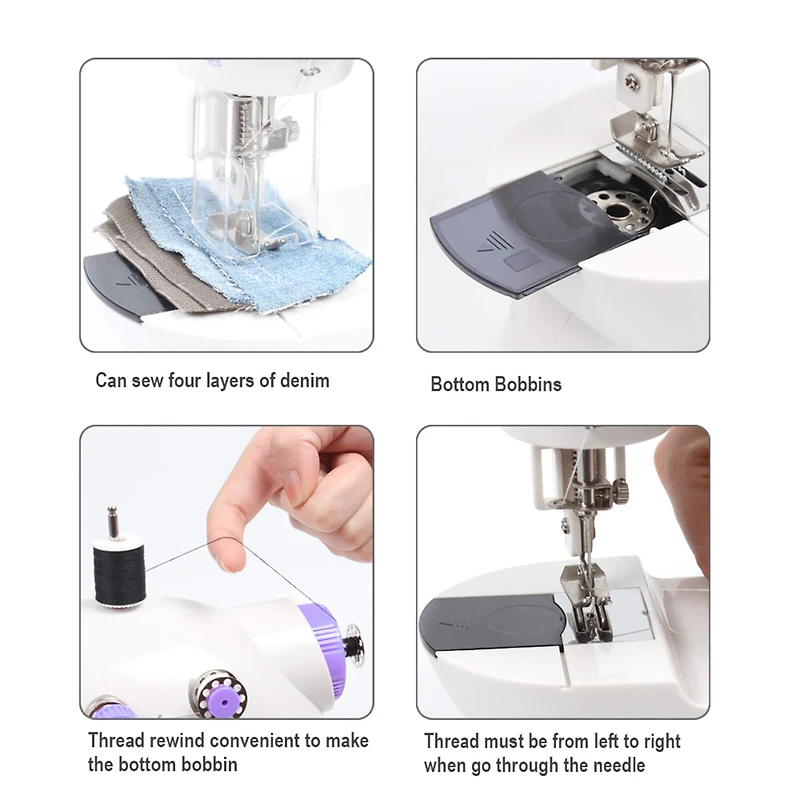 Can sew four layers of denim

Bottom Bobbins

Thread rewind convenient to make the bottom bobbin

Thread must be from left to right when go through the needle