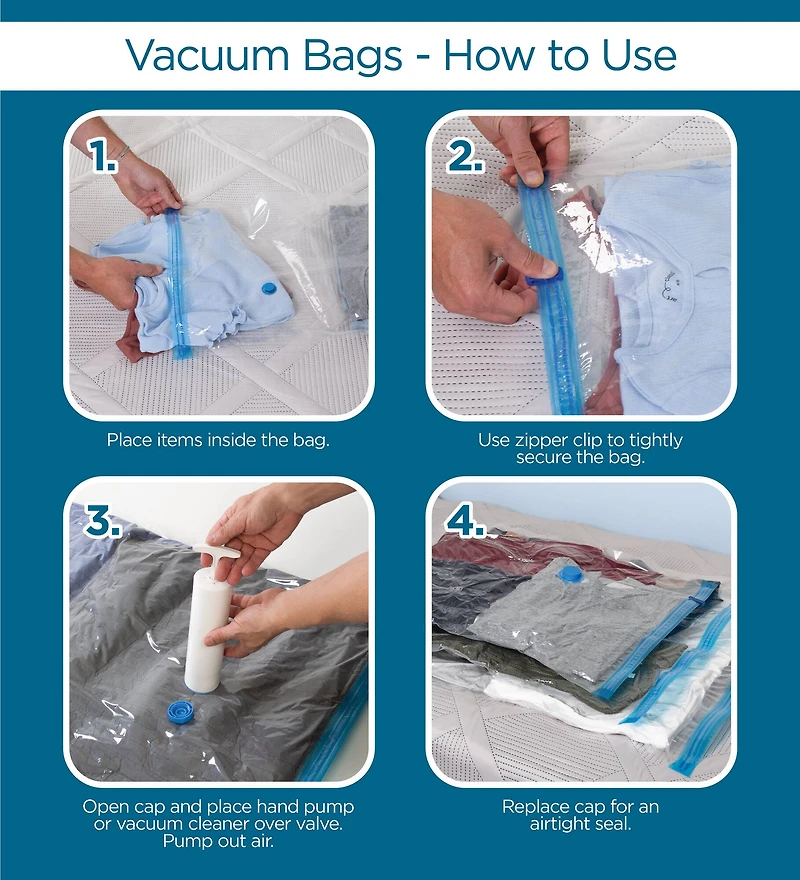 Vacuum Bags - How to Use

1.

Place items inside the bag.

2.

Use zipper clip to tightly secure the bag.

3.

Open cap and place hand pump or vacuum cleaner over valve. Pump out air.

4.

Replace cap for an airtight seal.