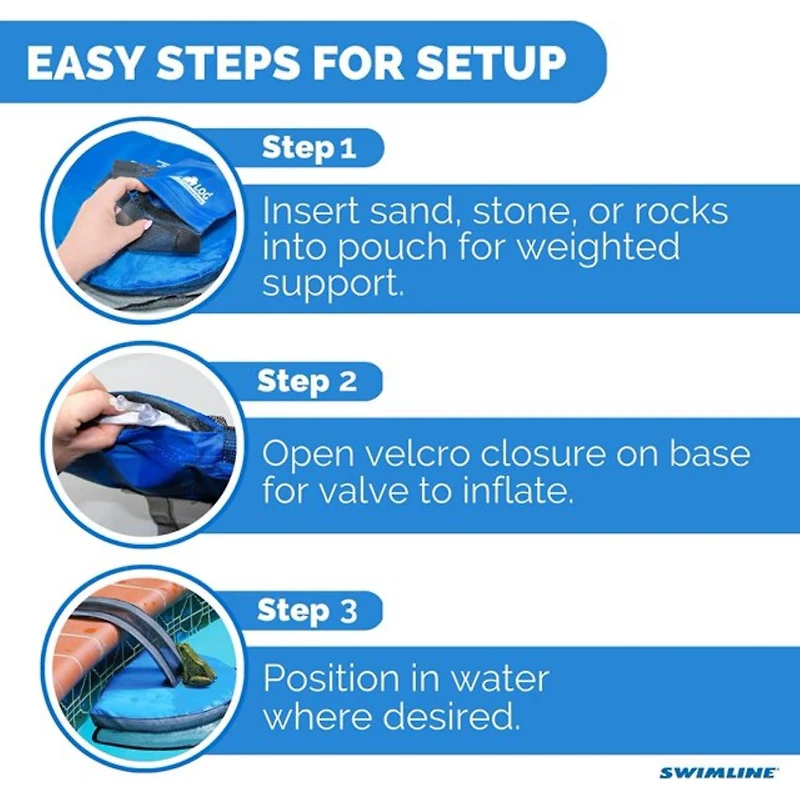 EASY STEPS FOR SETUP

Step 1

Insert sand, stone, or rocks into pouch for weighted support.

Step 2

Open velcro closure on base for valve to inflate.

Step 3

Position in water where desired.

SWIMLINE