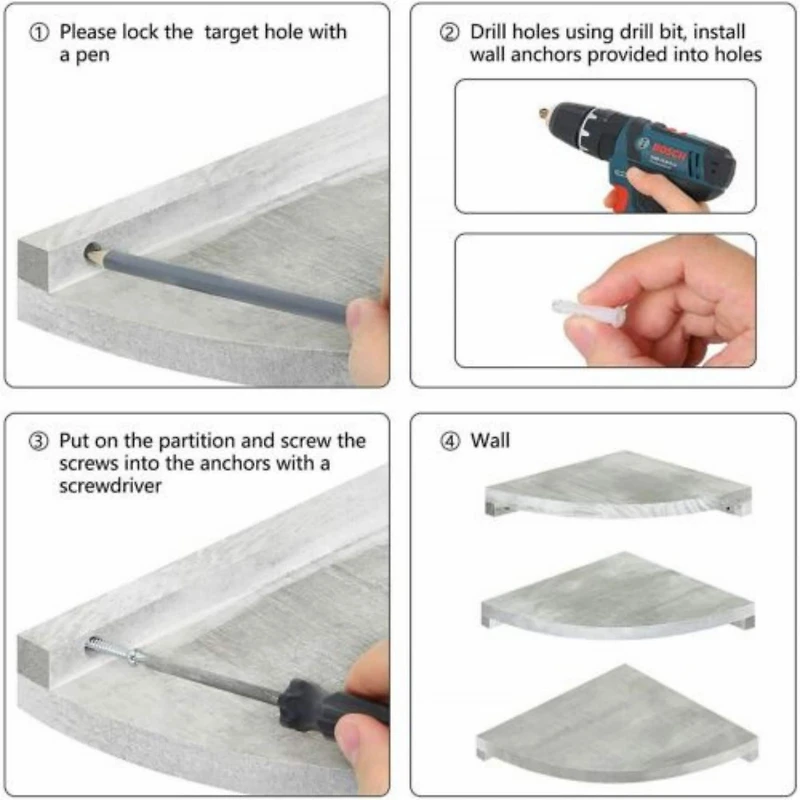 ① Please lock the target hole with a pen

② Drill holes using drill bit, install wall anchors provided into holes

BOSCH

③ Put on the partition and screw the screws into the anchors with a screwdriver

④ Wall