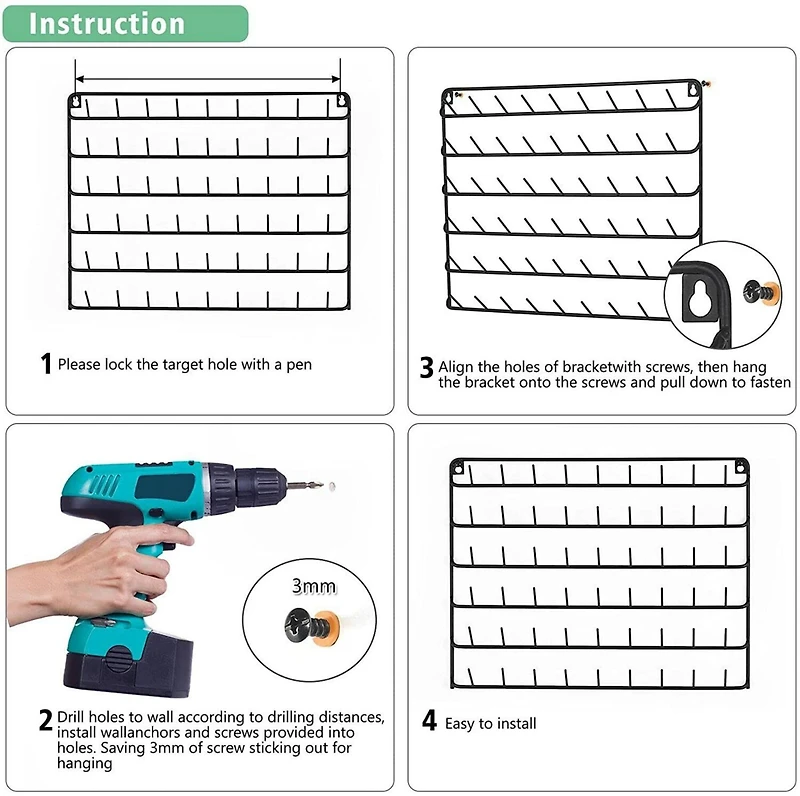 Instruction

1 Please lock the target hole with a pen

3 Align the holes of bracketwith screws, then hang the bracket onto the screws and pull down to fasten

3mm

2 Drill holes to wall according to drilling distances, install wallanchors and screws provided into holes. Saving 3mm of screw sticking out for hanging

4 Easy to install