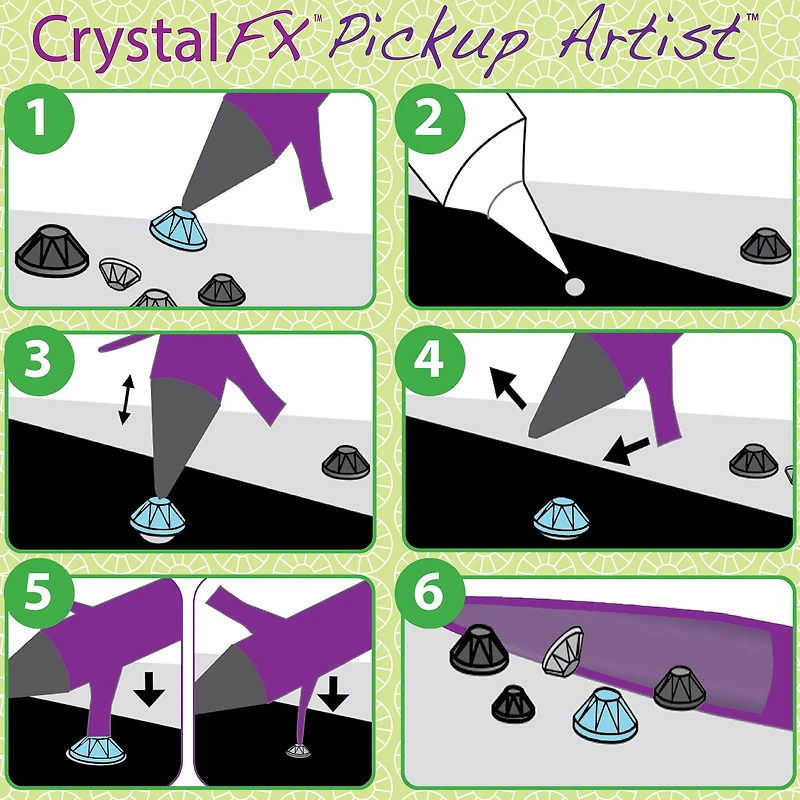 CrystalFX™ Pickup Artist™

1

2

3

4

5

6