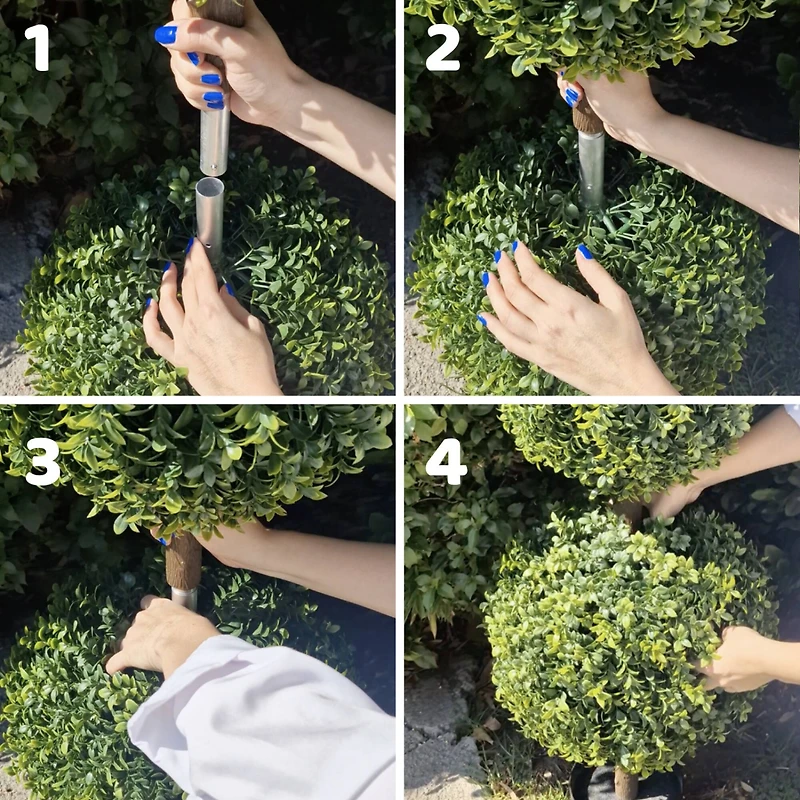 1

2

3

4