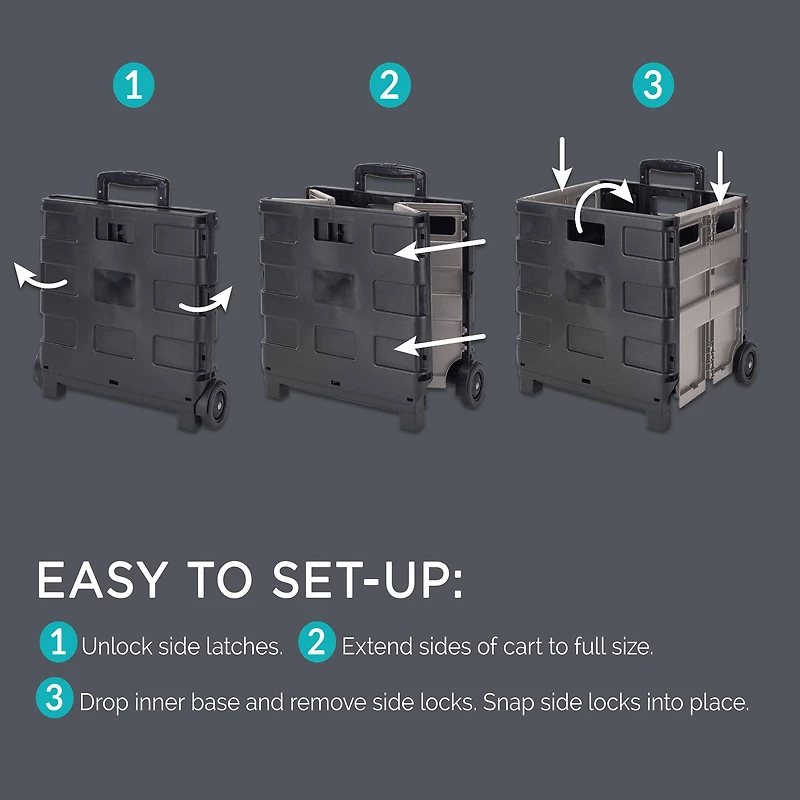 1

2

3

EASY TO SET-UP:

1 Unlock side latches. 2 Extend sides of cart to full size.

3 Drop inner base and remove side locks. Snap side locks into place.