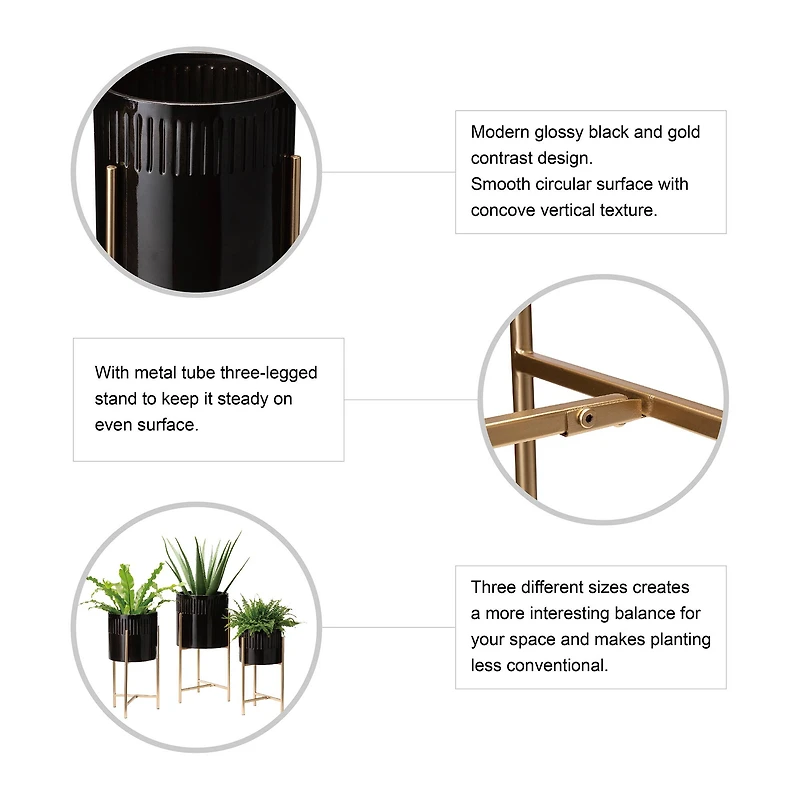 Modern glossy black and gold contrast design.
Smooth circular surface with concove vertical texture.

With metal tube three-legged stand to keep it steady on even surface.

Three different sizes creates a more interesting balance for your space and makes planting less conventional.