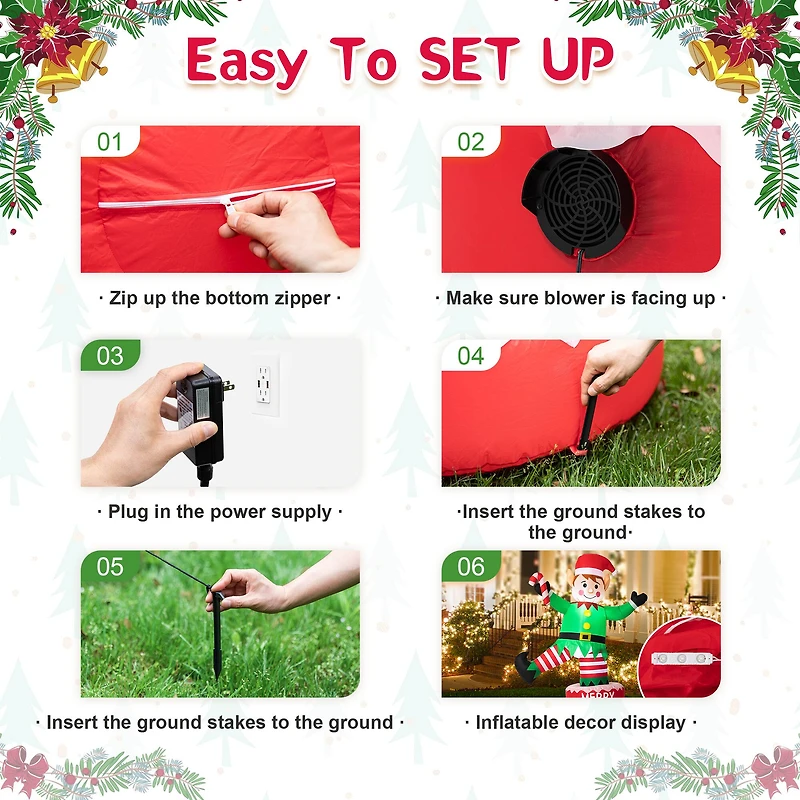 Easy To SET UP

01

· Zip up the bottom zipper ·

02

· Make sure blower is facing up ·

03

· Plug in the power supply ·

04

·Insert the ground stakes to the ground·

05

· Insert the ground stakes to the ground ·

06

MERRY

· Inflatable decor display ·