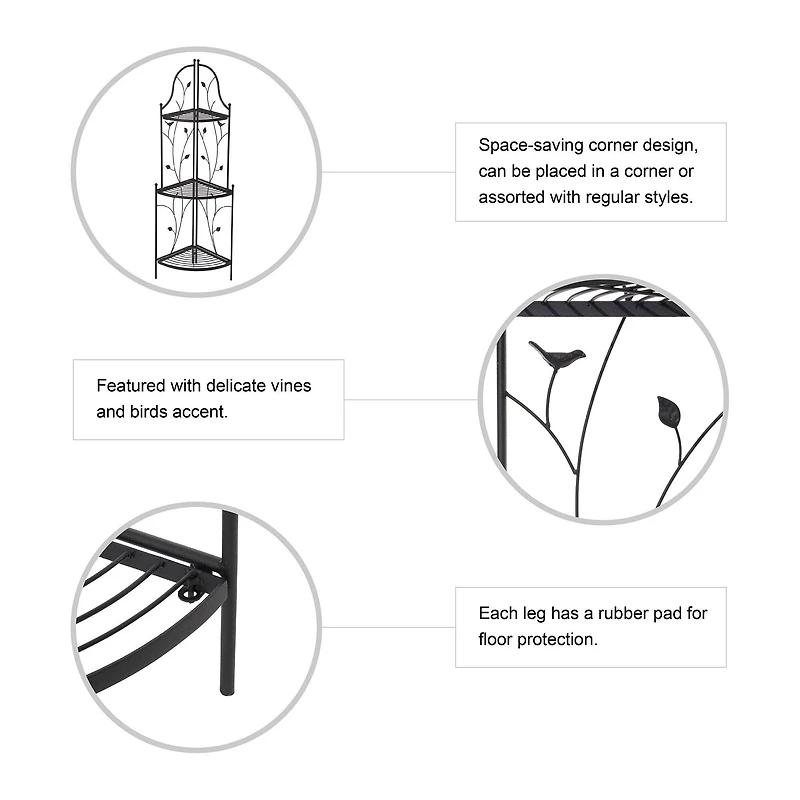 Space-saving corner design, can be placed in a corner or assorted with regular styles.

Featured with delicate vines and birds accent.

Each leg has a rubber pad for floor protection.