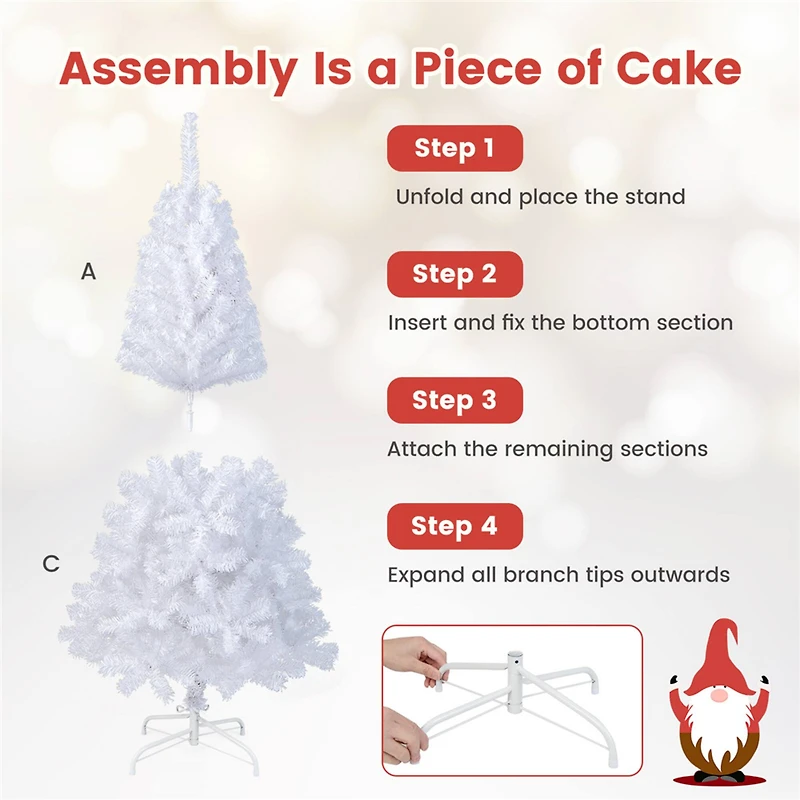 Assembly Is a Piece of Cake

A

C

Step 1

Unfold and place the stand

Step 2

Insert and fix the bottom section

Step 3

Attach the remaining sections

Step 4

Expand all branch tips outwards