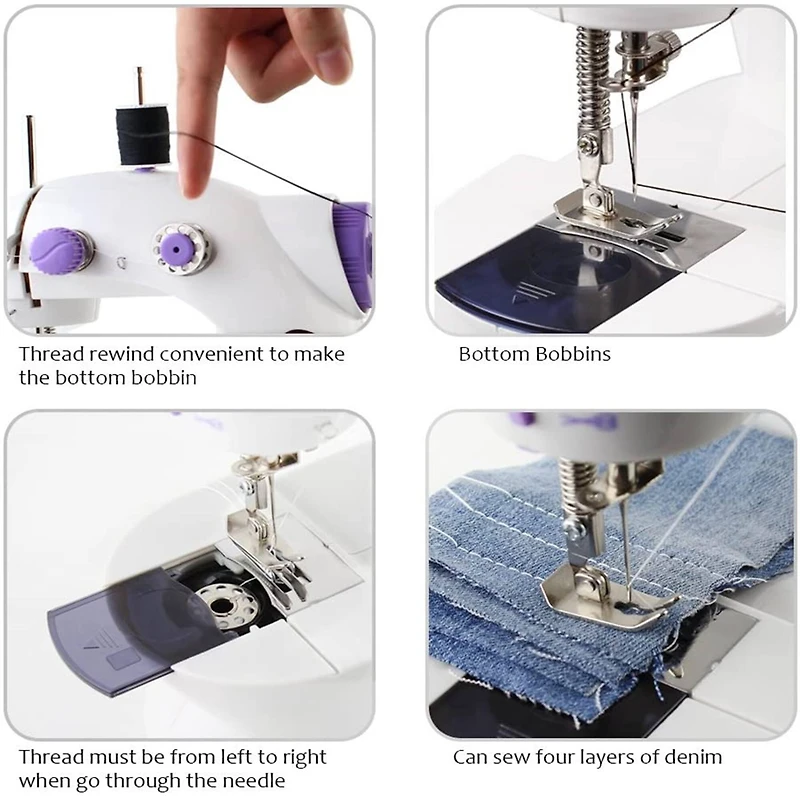 Thread rewind convenient to make the bottom bobbin

Bottom Bobbins

Thread must be from left to right when go through the needle

Can sew four layers of denim