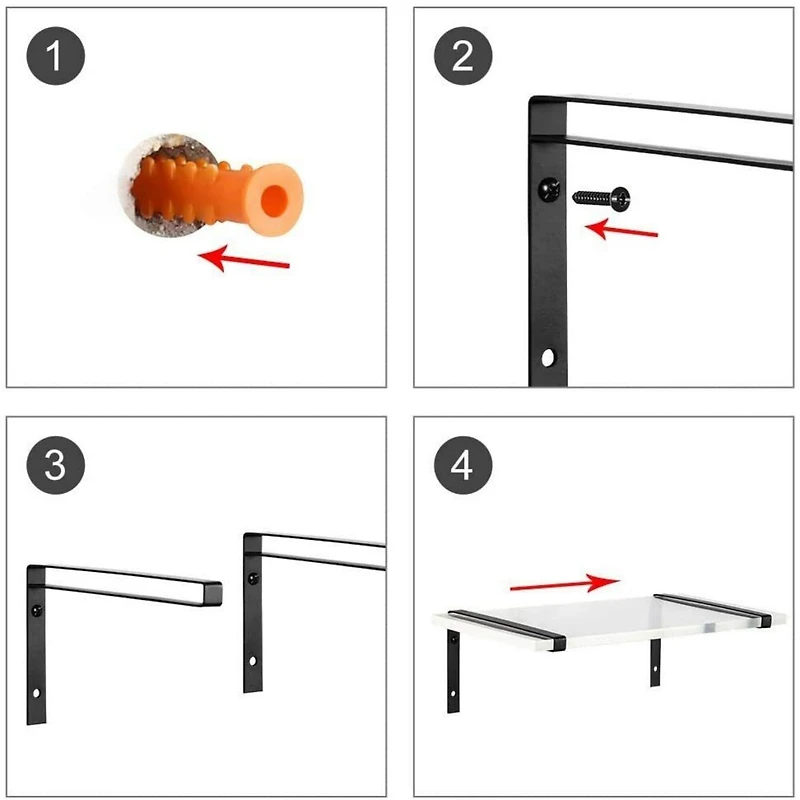 1

2

3

4