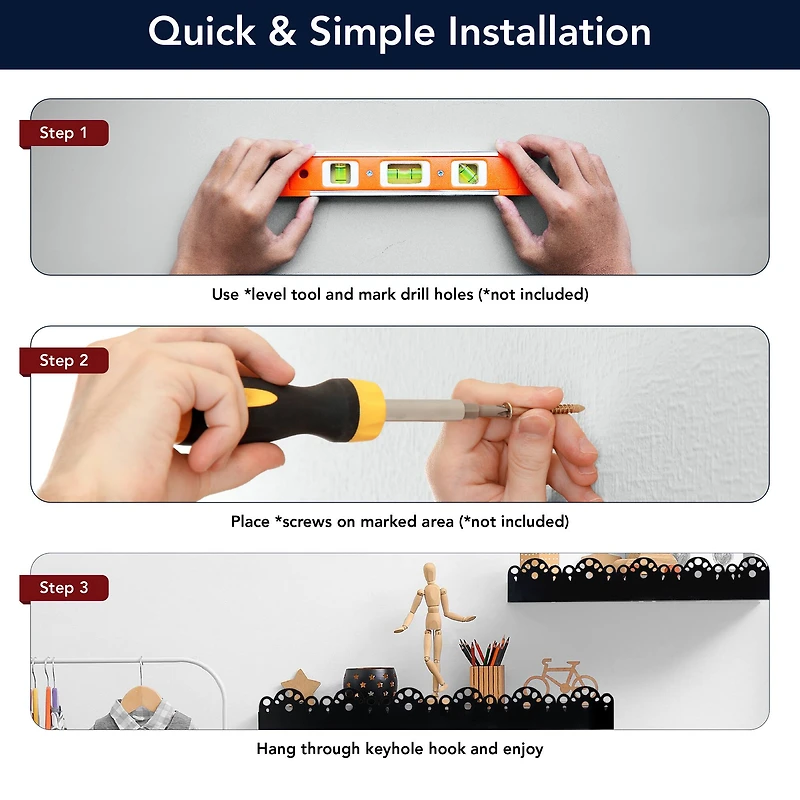 Quick & Simple Installation

Step 1

Use *level tool and mark drill holes (*not included)

Step 2

Place *screws on marked area (*not included)

Step 3

Hang through keyhole hook and enjoy