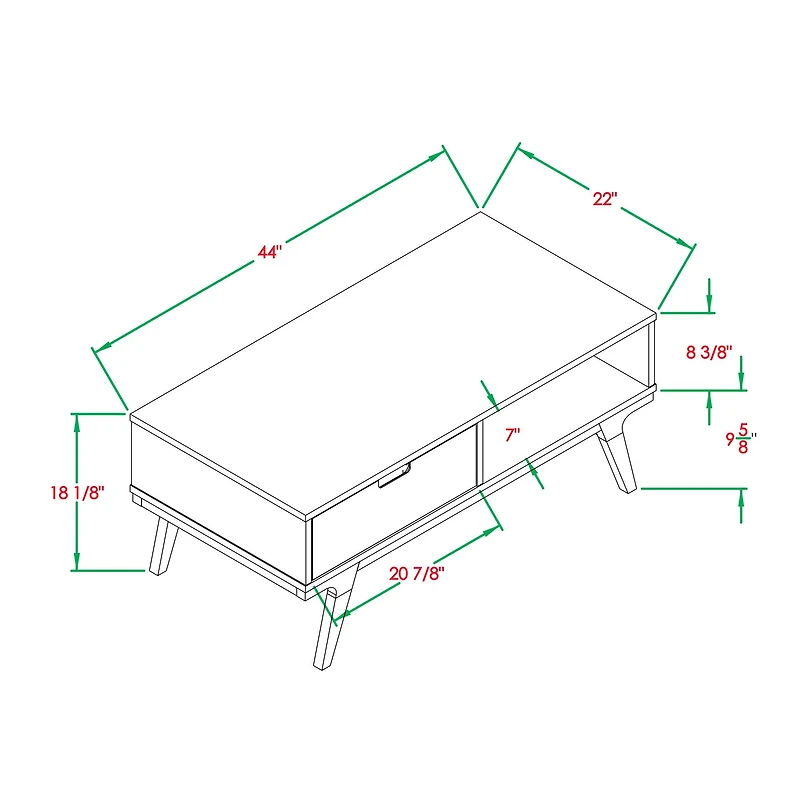 44"

22"

8 3/8"

7"

$9\frac{5}{8}$"

18 1/8"

20 7/8"