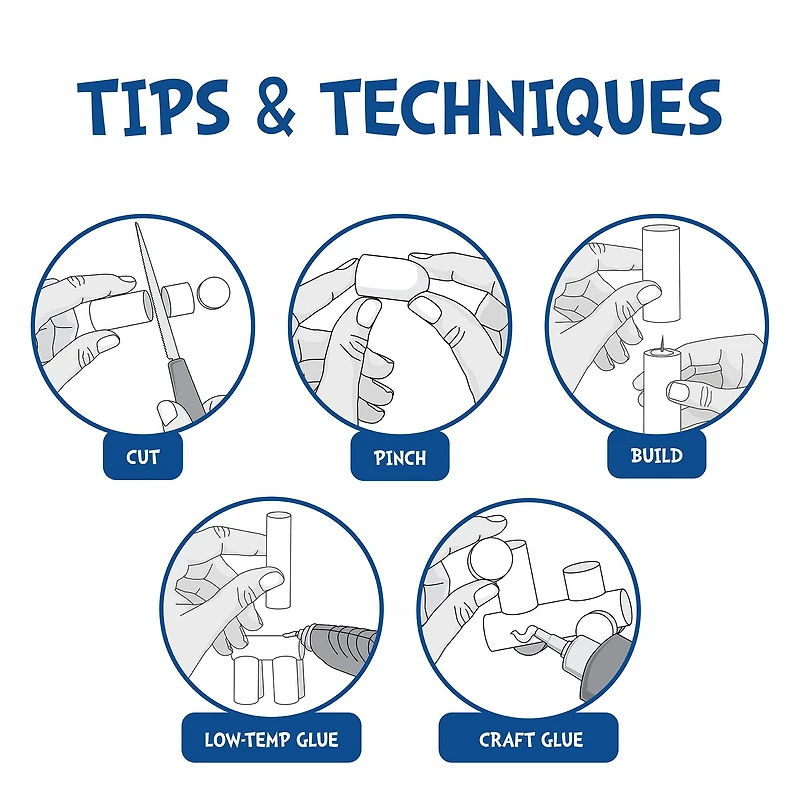 TIPS & TECHNIQUES

CUT

PINCH

BUILD

LOW-TEMP GLUE

CRAFT GLUE