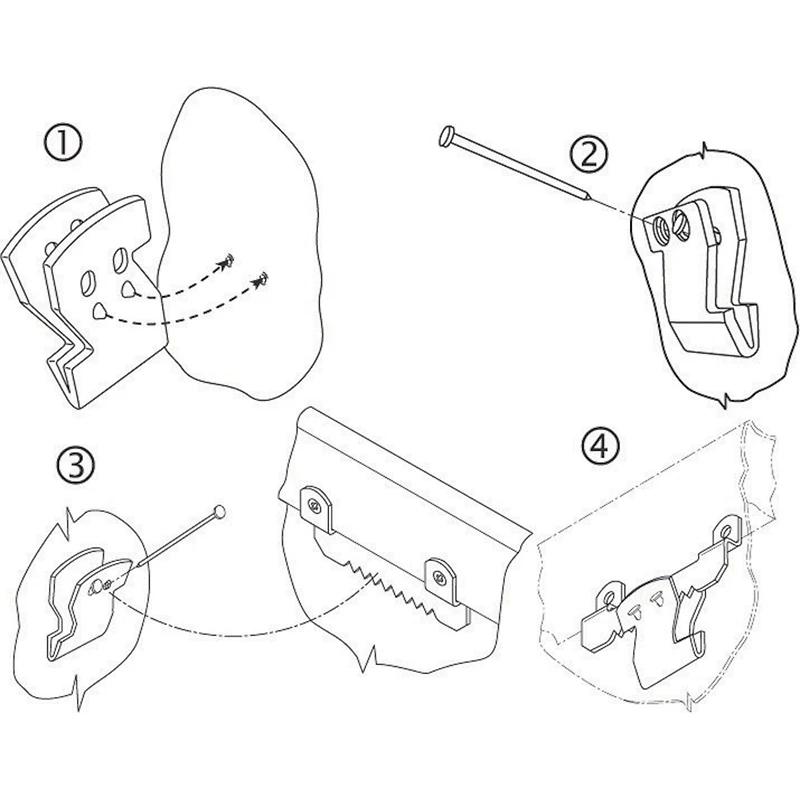 ①
②
③
④