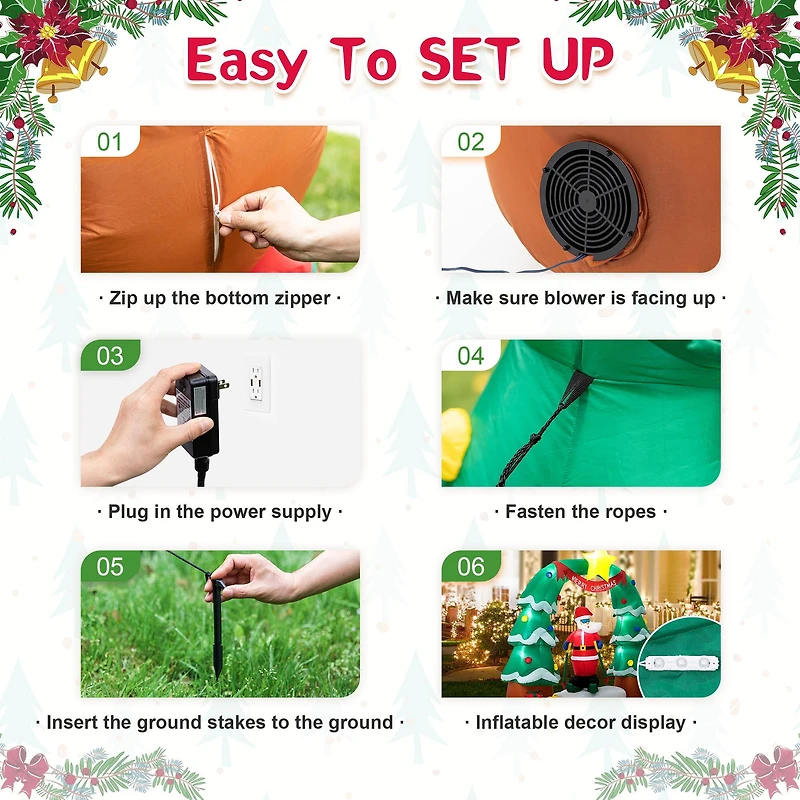 Easy To SET UP

01

· Zip up the bottom zipper ·

02

· Make sure blower is facing up ·

03

· Plug in the power supply ·

04

· Fasten the ropes ·

05

· Insert the ground stakes to the ground ·

06

MERRY CHRISTMAS

· Inflatable decor display ·