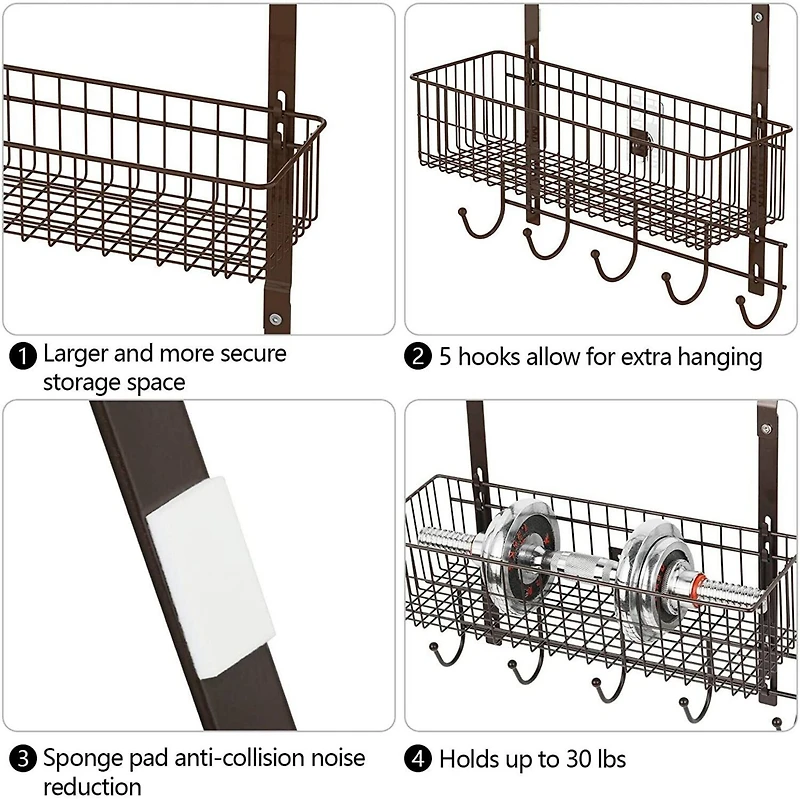 1 Larger and more secure storage space

2 5 hooks allow for extra hanging

3 Sponge pad anti-collision noise reduction

4 Holds up to 30 lbs