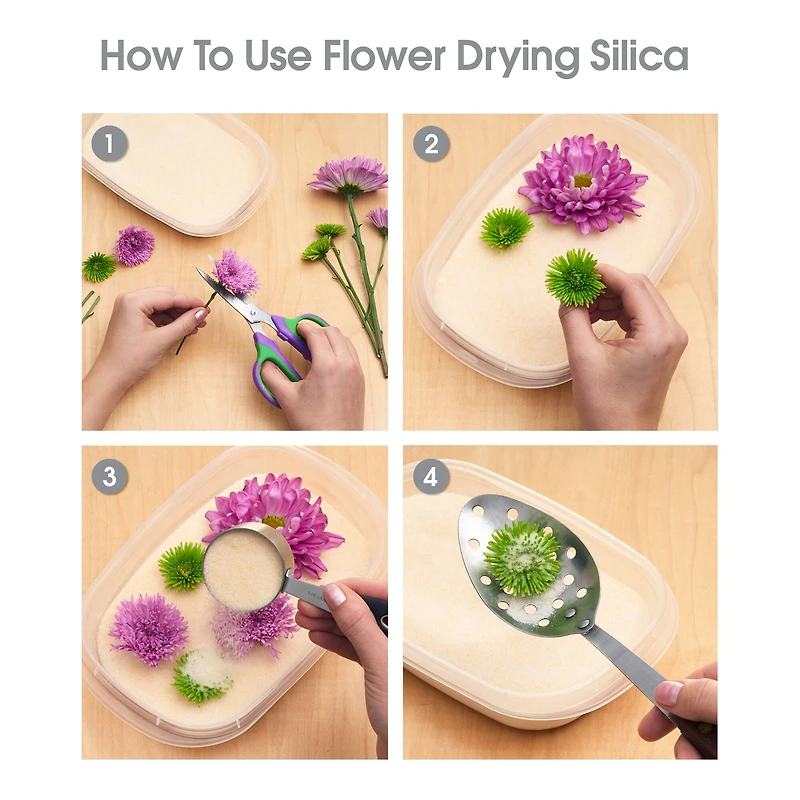 How To Use Flower Drying Silica

1

2

3

4