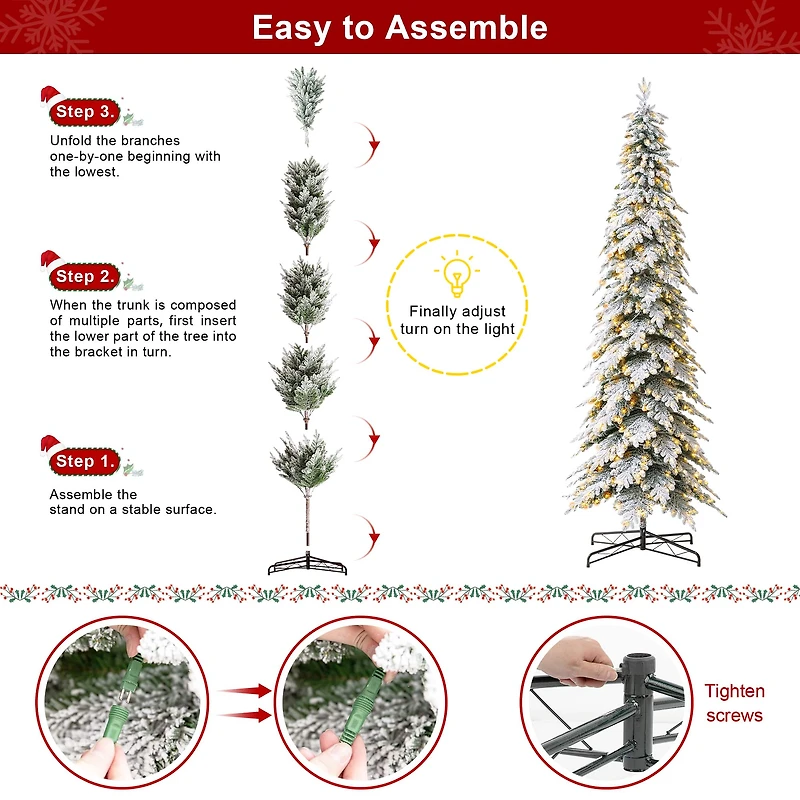 Easy to Assemble

Step 3.
Unfold the branches one-by-one beginning with the lowest.

Step 2.
When the trunk is composed of multiple parts, first insert the lower part of the tree into the bracket in turn.

Step 1.
Assemble the stand on a stable surface.

Finally adjust turn on the light

Tighten screws